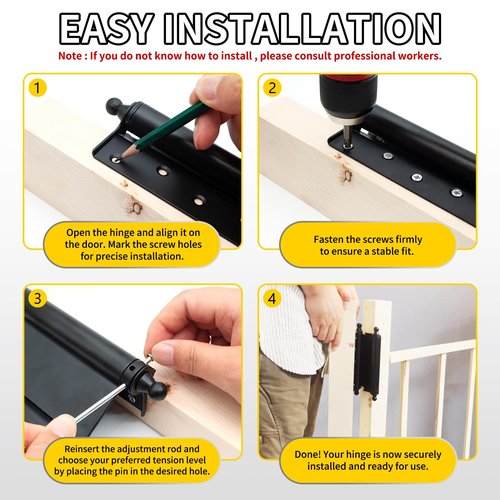 EASY INSTALLATION

Note : If you do not know how to install , please consult professional workers.

1

Open the hinge and align it on the door. Mark the screw holes for precise installation.

2

Fasten the screws firmly to ensure a stable fit.

3

Reinsert the adjustment rod and choose your preferred tension level by placing the pin in the desired hole.

4

Done! Your hinge is now securely installed and ready for use.