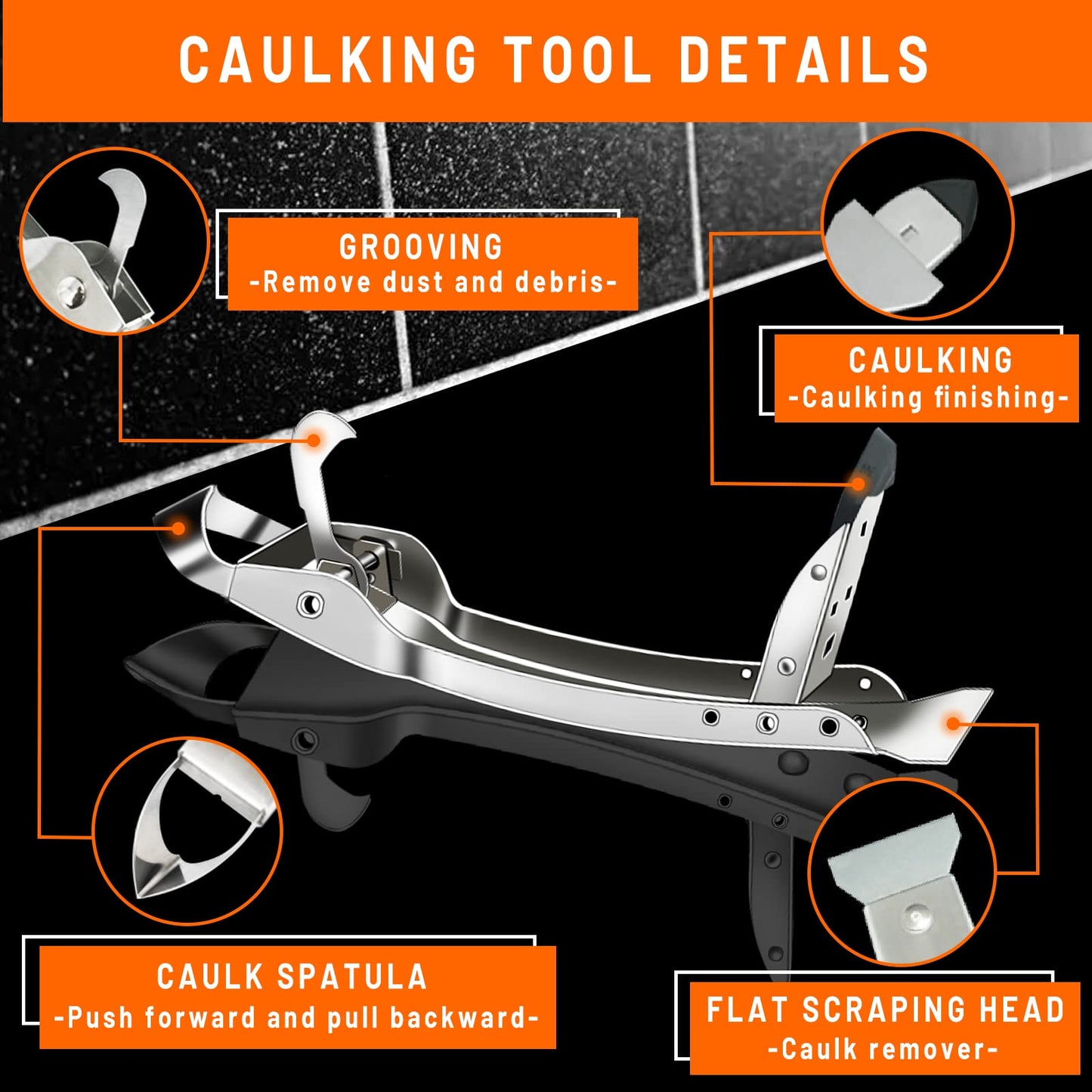 CAULKING TOOL DETAILS

GROOVING
-Remove dust and debris-

CAULKING
-Caulking finishing-

CAULK SPATULA
-Push forward and pull backward-

FLAT SCRAPING HEAD
-Caulk remover-