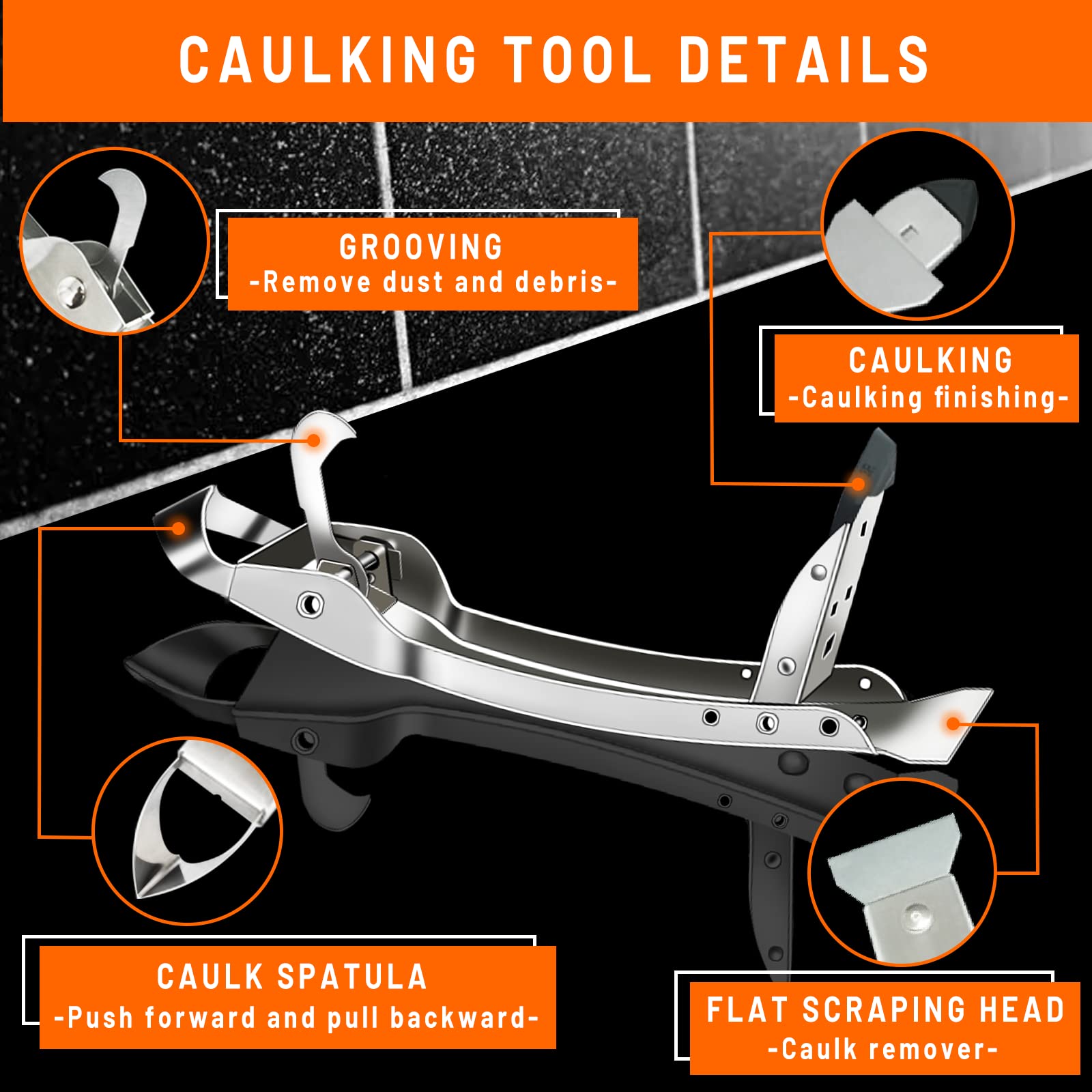 CAULKING TOOL DETAILS

GROOVING
-Remove dust and debris-

CAULKING
-Caulking finishing-

CAULK SPATULA
-Push forward and pull backward-

FLAT SCRAPING HEAD
-Caulk remover-