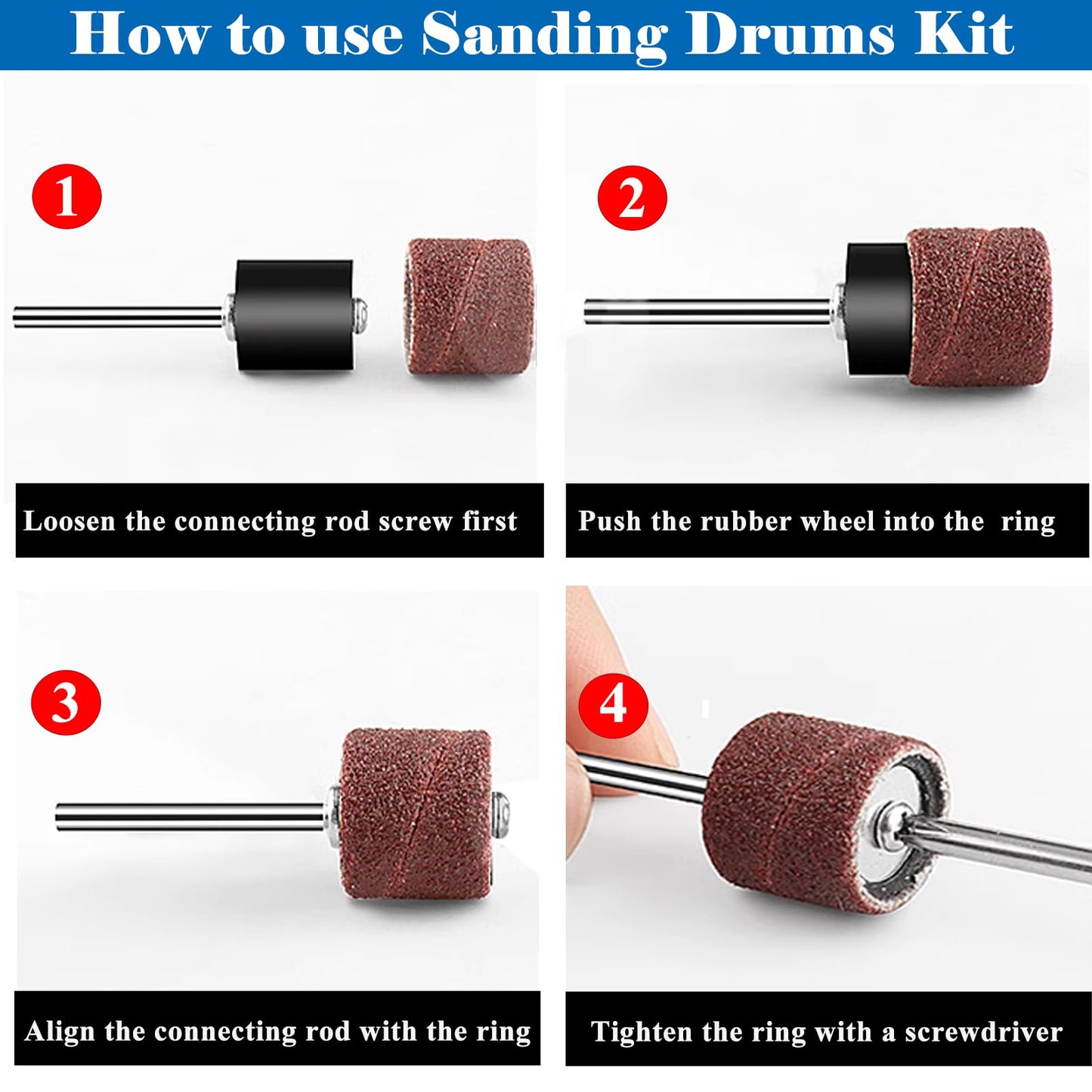 How to use Sanding Drums Kit

1

Loosen the connecting rod screw first

2

Push the rubber wheel into the  ring

3

Align the connecting rod with the ring

4

Tighten the ring with a screwdriver