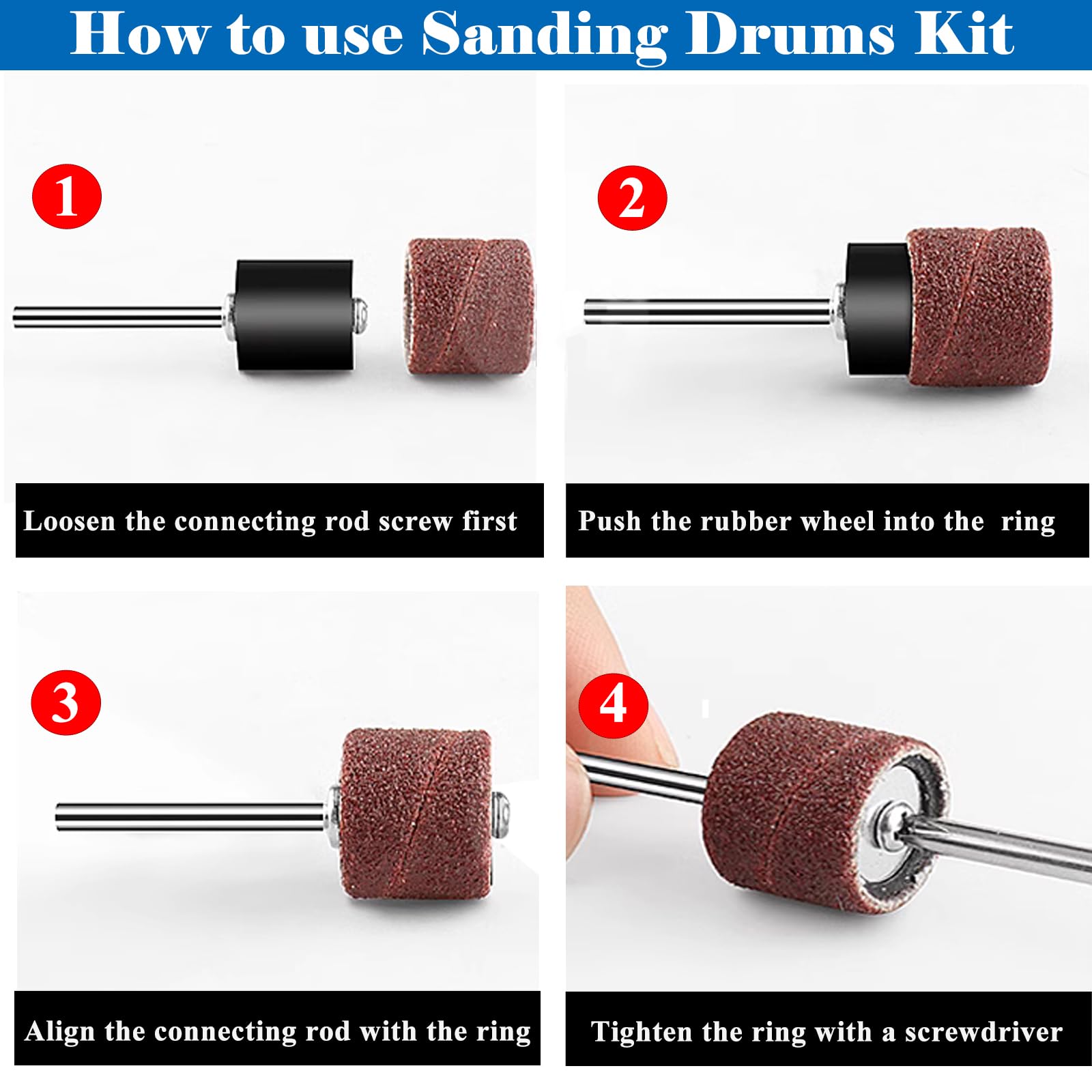 How to use Sanding Drums Kit

1

Loosen the connecting rod screw first

2

Push the rubber wheel into the ring

3

Align the connecting rod with the ring

4

Tighten the ring with a screwdriver