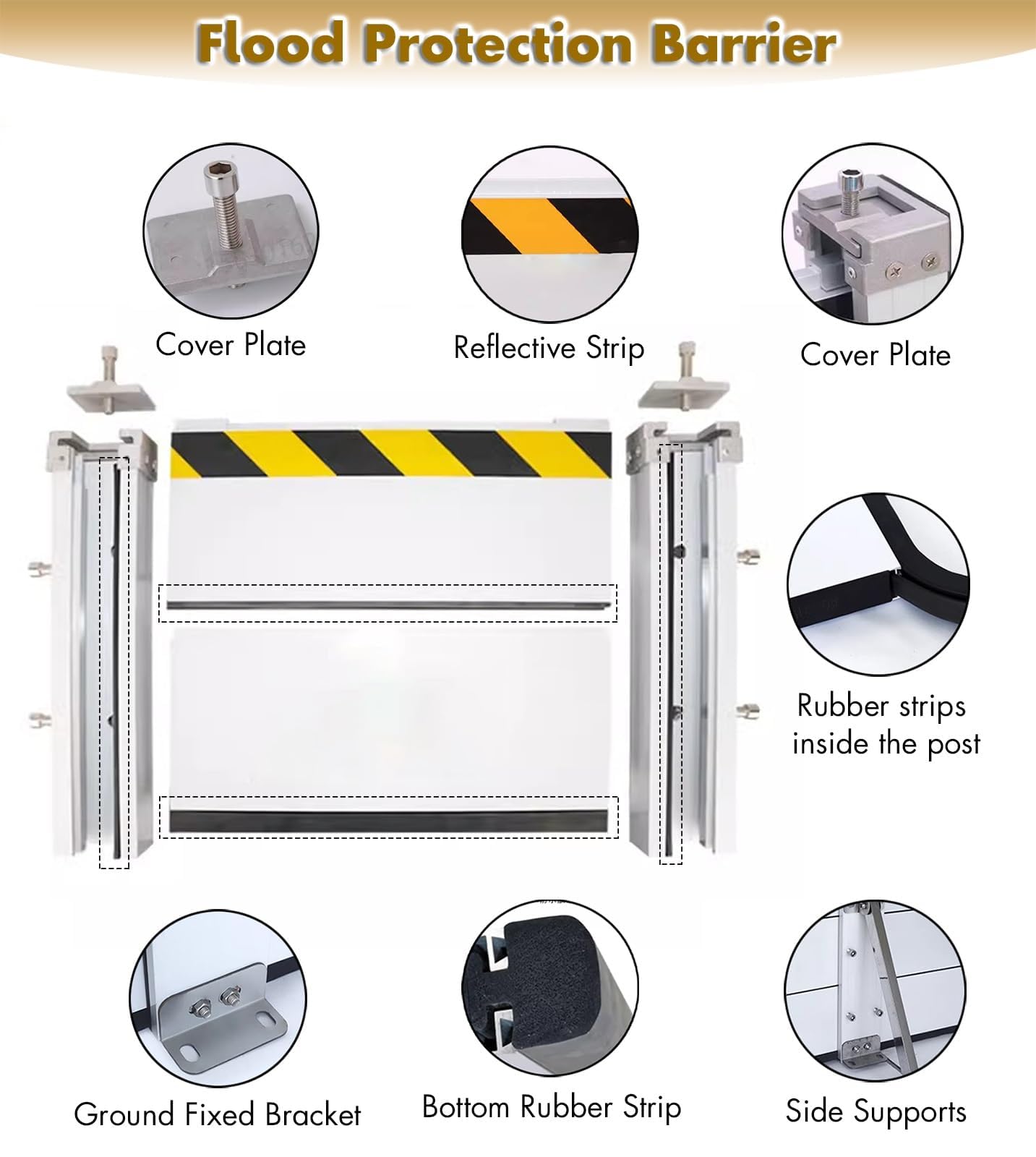 Flood Protection Barrier

Cover Plate

Reflective Strip

Cover Plate

Rubber strips inside the post

Ground Fixed Bracket

Bottom Rubber Strip

Side Supports