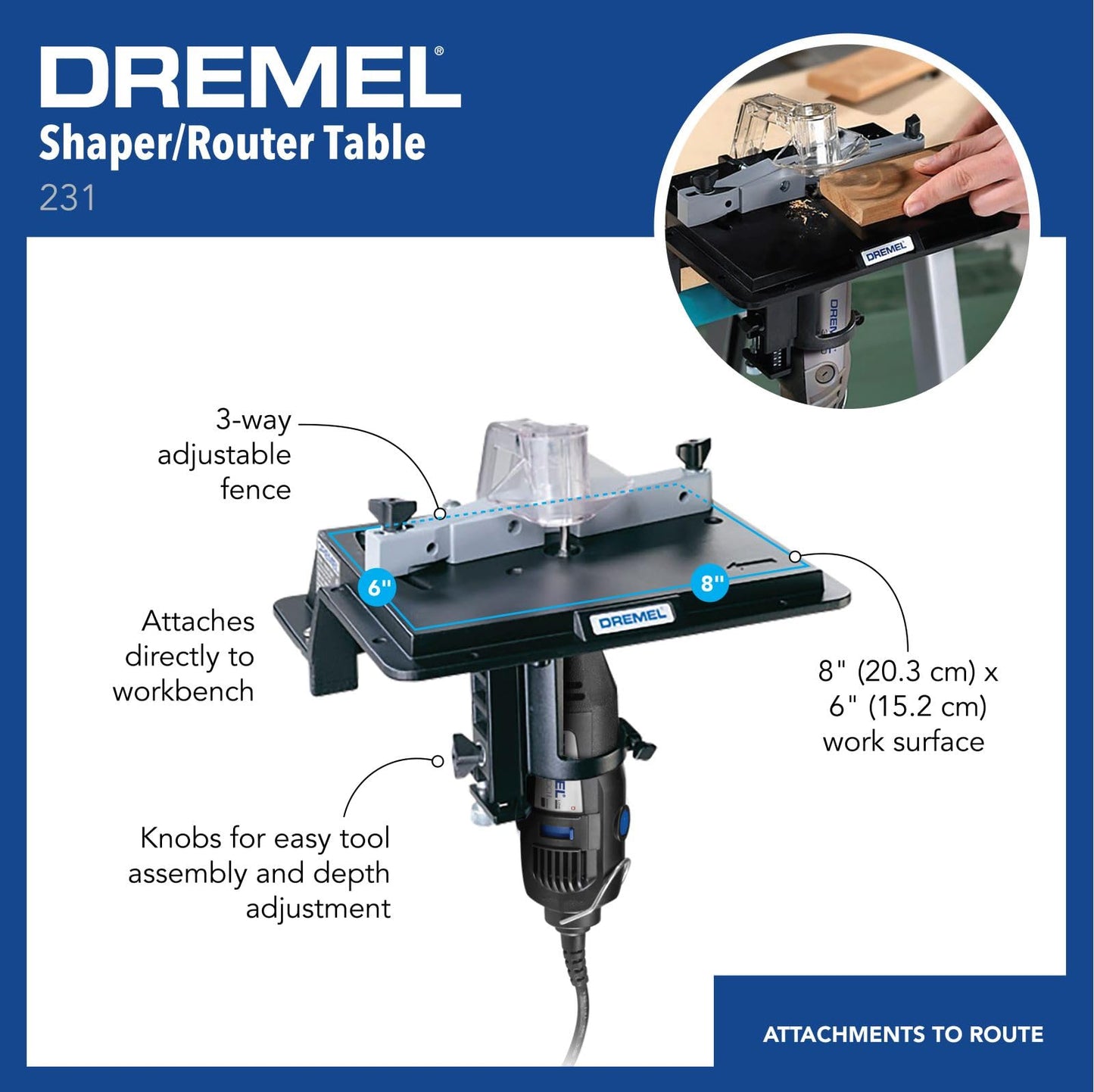 DREMEL®
Shaper/Router Table
231

DREMEL

3-way adjustable fence

6"

8"

DREMEL

Attaches directly to workbench

8" (20.3 cm) x 6" (15.2 cm) work surface

Knobs for easy tool assembly and depth adjustment

ATTACHMENTS TO ROUTE