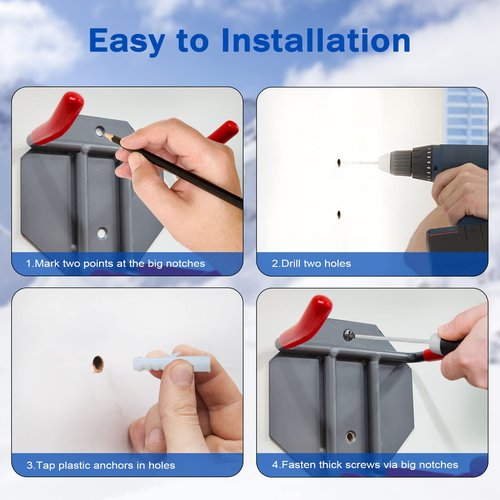 Easy to Installation

1.Mark two points at the big notches

2.Drill two holes

3.Tap plastic anchors in holes

4.Fasten thick screws via big notches