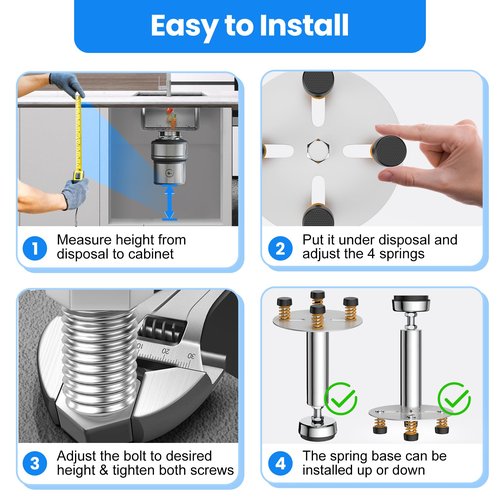 Easy to Install

1 Measure height from disposal to cabinet

2 Put it under disposal and adjust the 4 springs

10 20 30

3 Adjust the bolt to desired height & tighten both screws

4 The spring base can be installed up or down