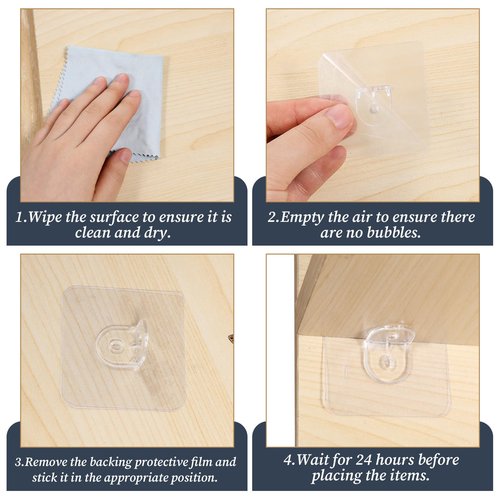 1.Wipe the surface to ensure it is clean and dry.

2.Empty the air to ensure there are no bubbles.

3.Remove the backing protective film and stick it in the appropriate position.

4.Wait for 24 hours before placing the items.