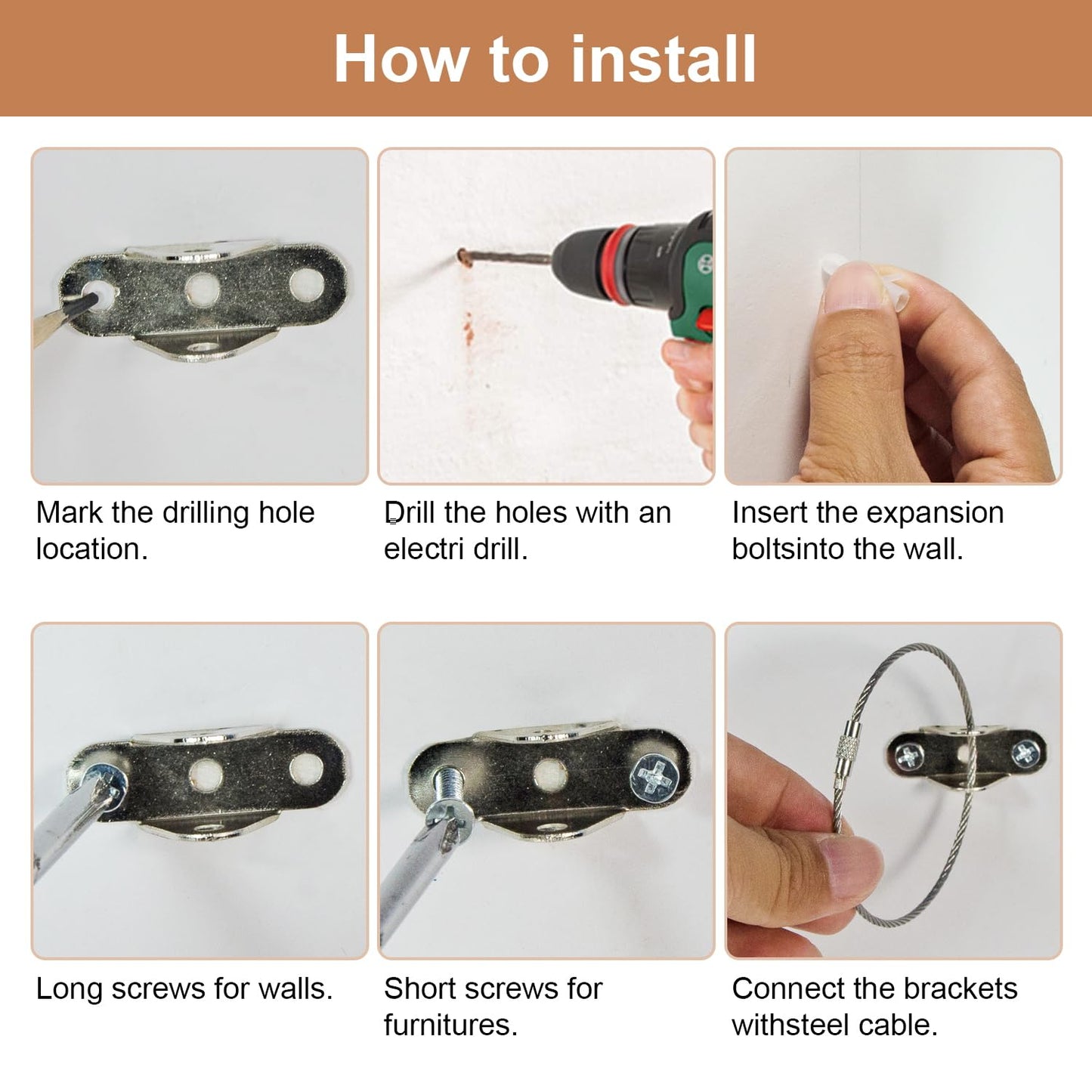 How to install

Mark the drilling hole location.

Drill the holes with an electri drill.

Insert the expansion boltsinto the wall.

Long screws for walls.

Short screws for furnitures.

Connect the brackets withsteel cable.