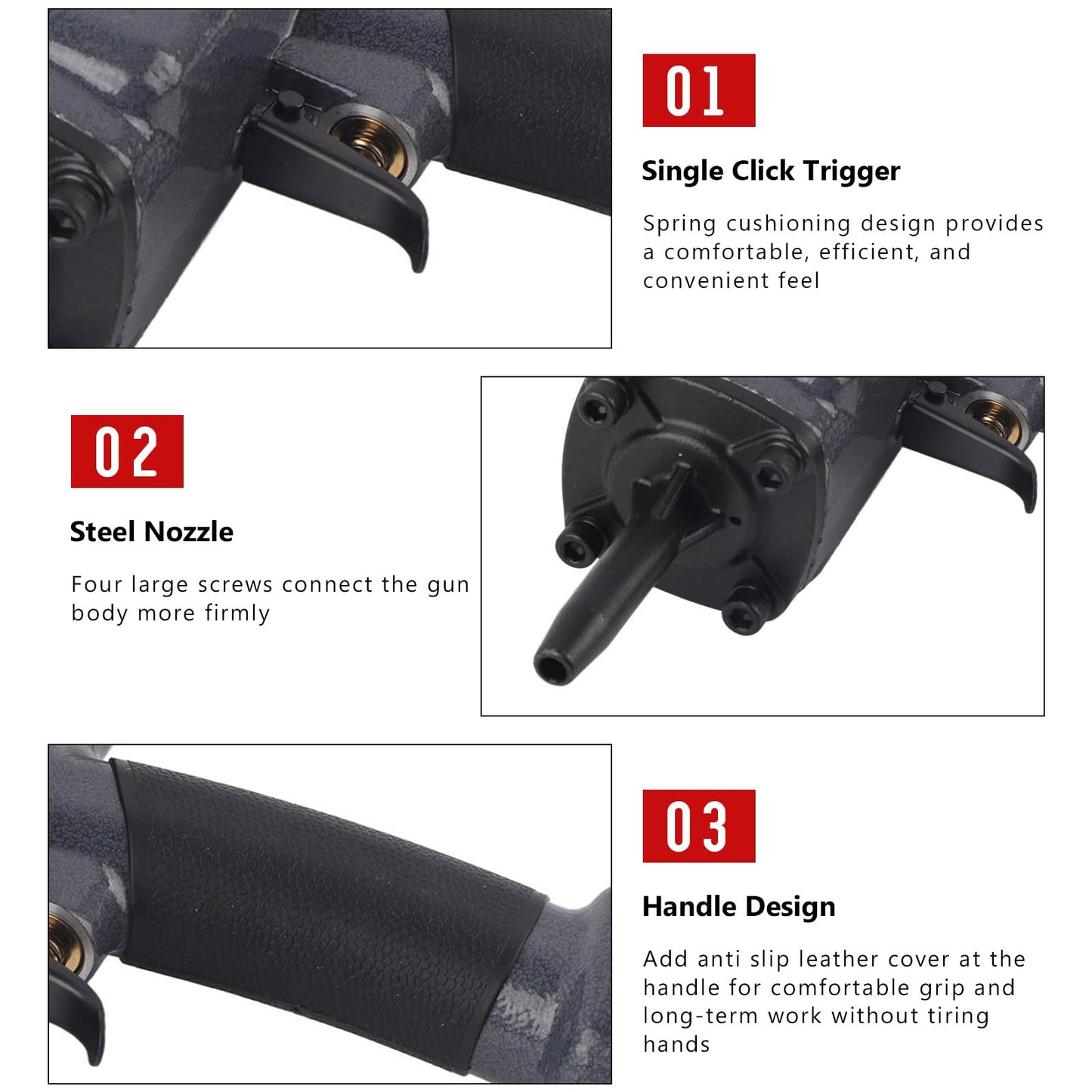 01

Single Click Trigger

Spring cushioning design provides a comfortable, efficient, and convenient feel

02

Steel Nozzle

Four large screws connect the gun body more firmly

03

Handle Design

Add anti slip leather cover at the handle for comfortable grip and long-term work without tiring hands