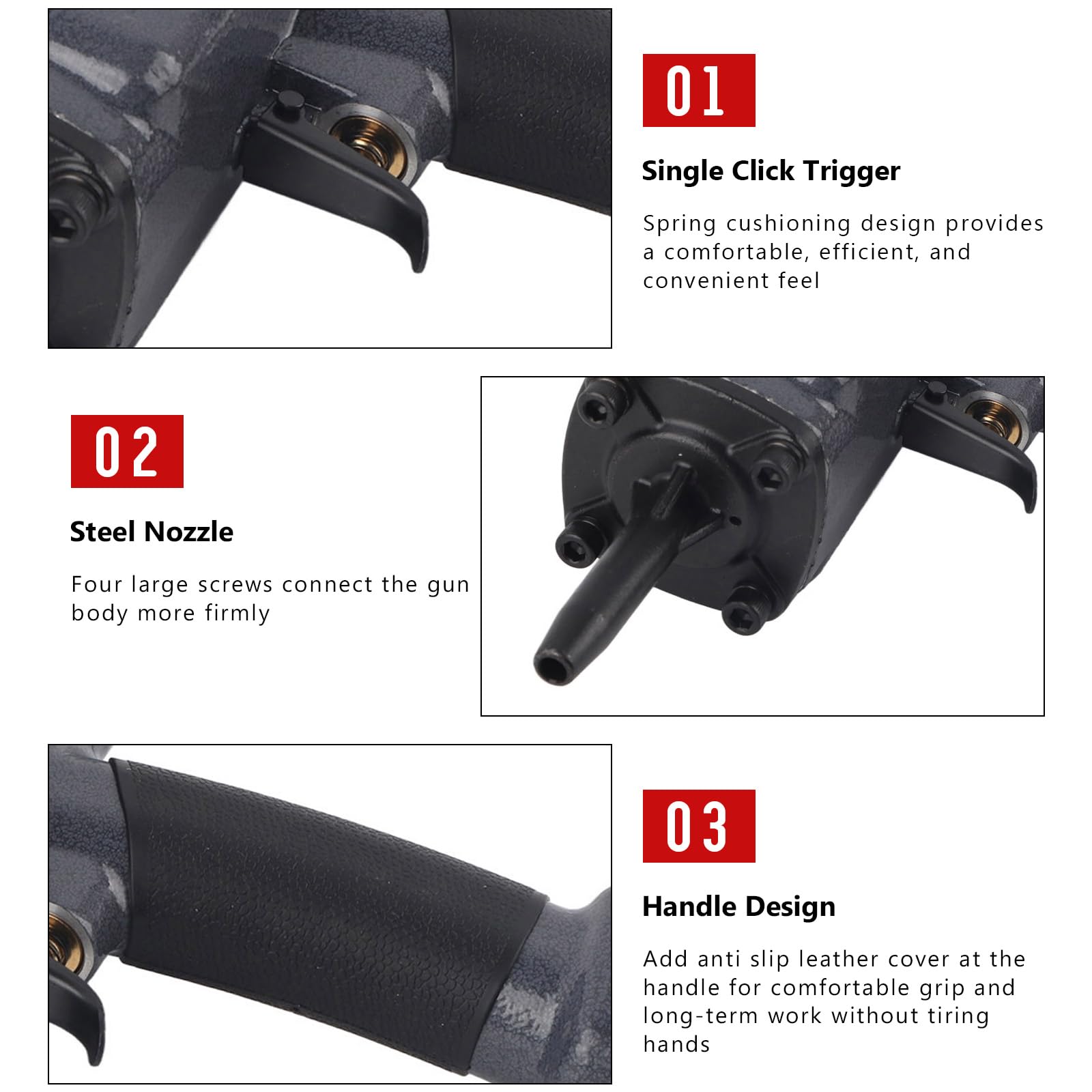 01

Single Click Trigger

Spring cushioning design provides a comfortable, efficient, and convenient feel

02

Steel Nozzle

Four large screws connect the gun body more firmly

03

Handle Design

Add anti slip leather cover at the handle for comfortable grip and long-term work without tiring hands