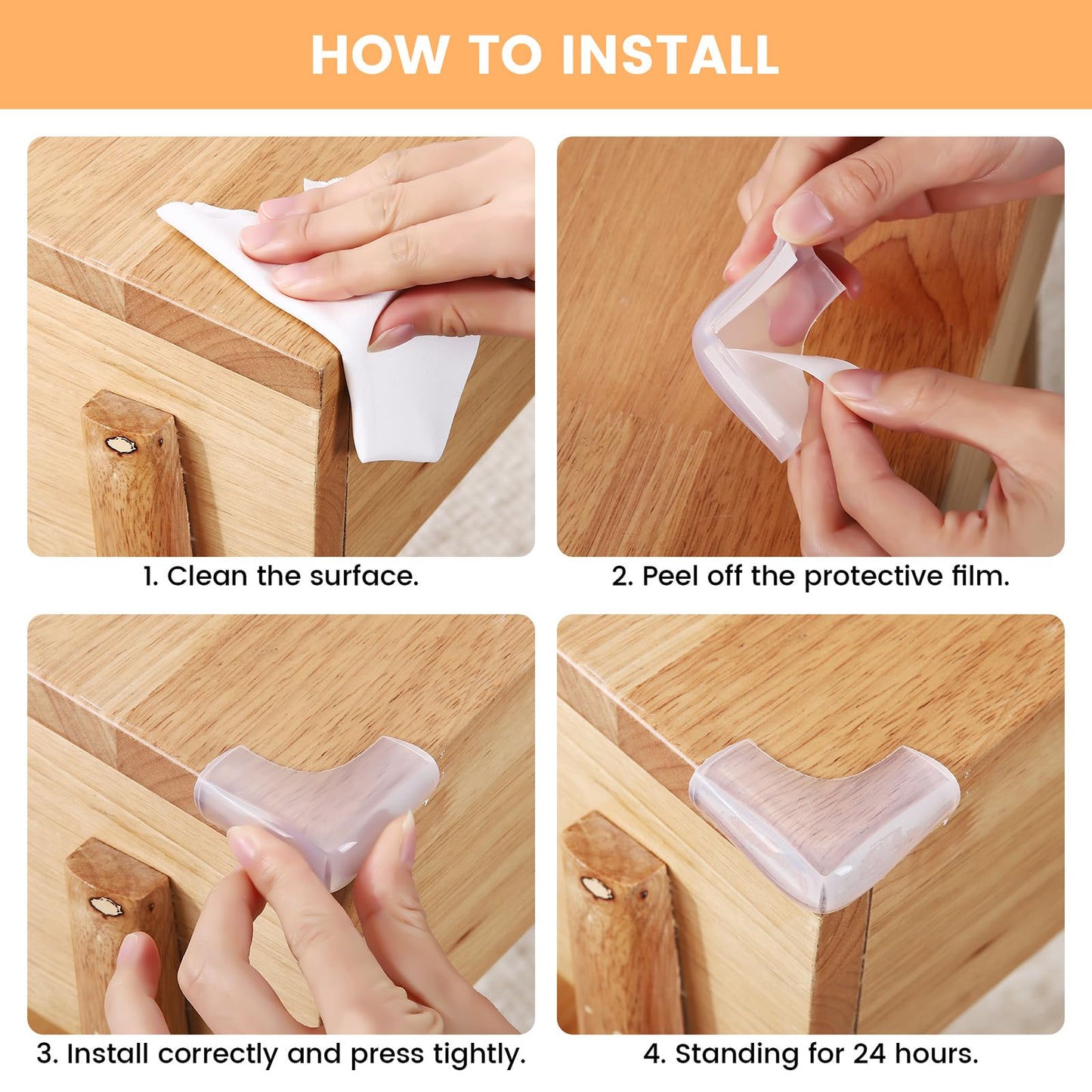 HOW TO INSTALL

1. Clean the surface.

2. Peel off the protective film.

3. Install correctly and press tightly.

4. Standing for 24 hours.