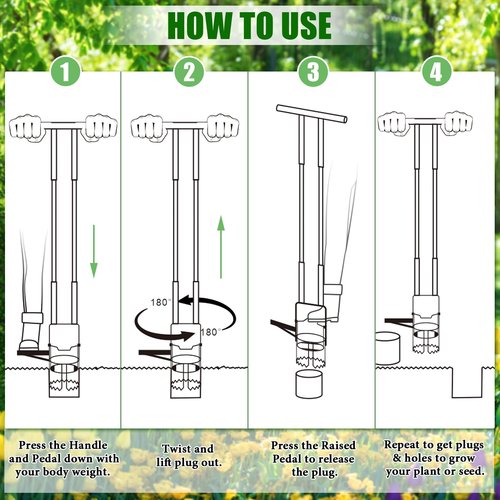 HOW TO USE

1

2

3

4

180°

180°

Press the Handle and Pedal down with your body weight.

Twist and lift plug out.

Press the Raised Pedal to release the plug.

Repeat to get plugs & holes to grow your plant or seed.