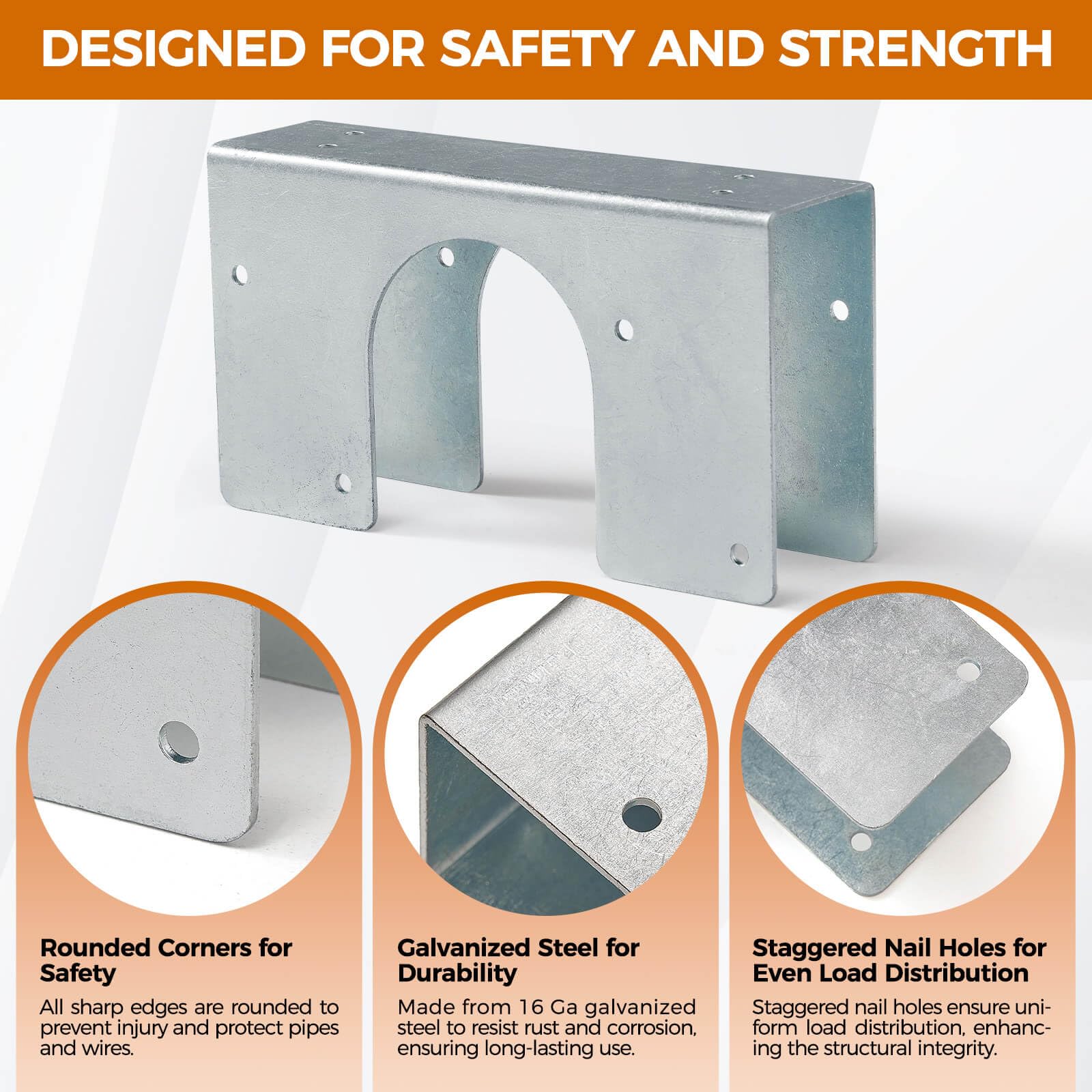 DESIGNED FOR SAFETY AND STRENGTH

Rounded Corners for Safety

All sharp edges are rounded to prevent injury and protect pipes and wires.

Galvanized Steel for Durability

Made from 16 Ga galvanized steel to resist rust and corrosion, ensuring long-lasting use.

Staggered Nail Holes for Even Load Distribution

Staggered nail holes ensure uniform load distribution, enhancing the structural integrity.