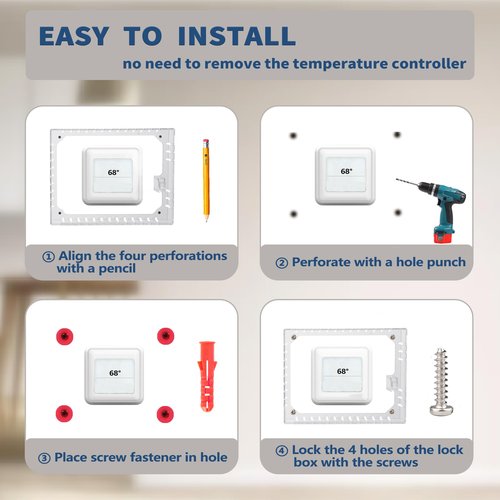 EASY TO INSTALL

no need to remove the temperature controller

68°

① Align the four perforations with a pencil

68°

② Perforate with a hole punch

68°

③ Place screw fastener in hole

68°

④ Lock the 4 holes of the lock box with the screws