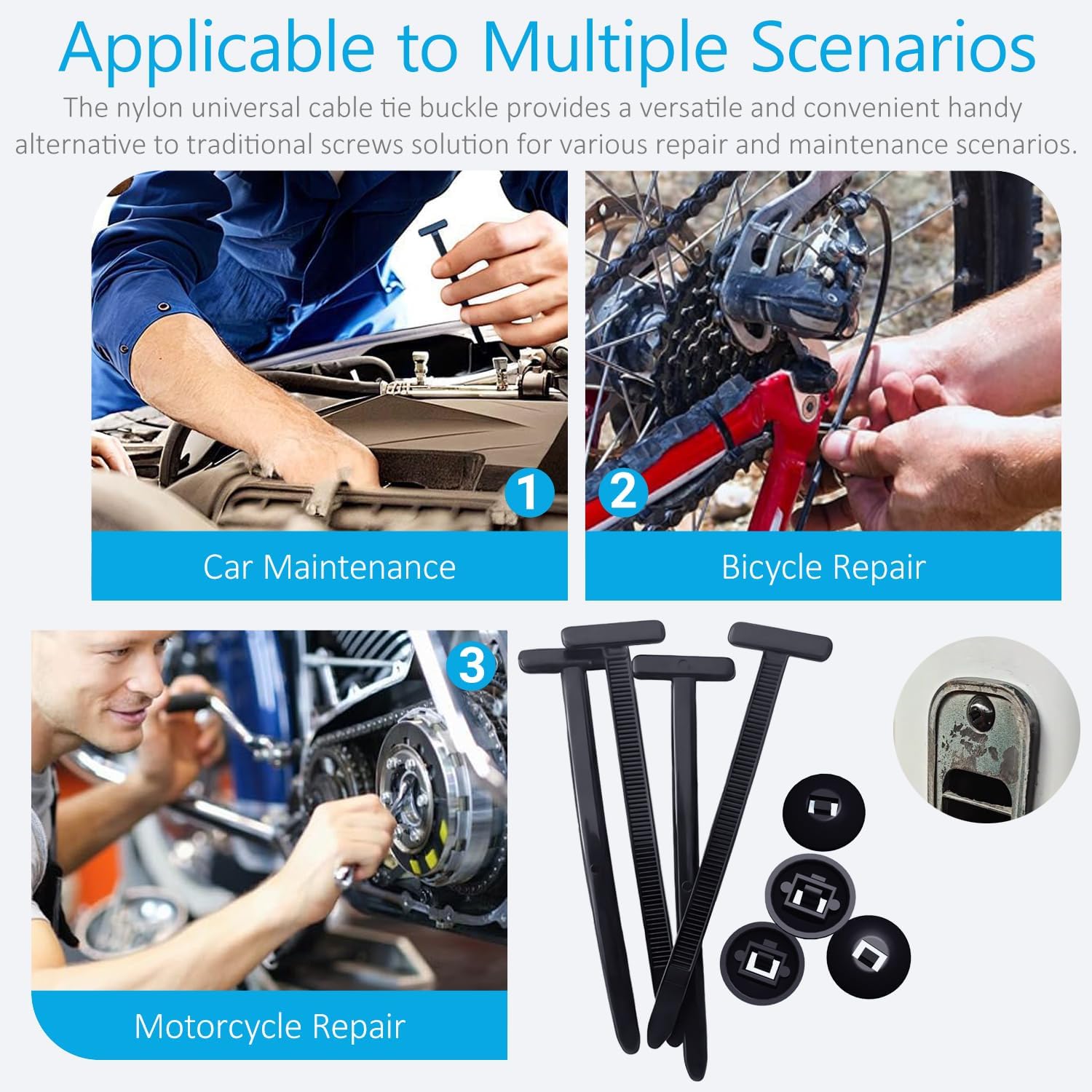 Applicable to Multiple Scenarios

The nylon universal cable tie buckle provides a versatile and convenient handy alternative to traditional screws solution for various repair and maintenance scenarios.

1

Car Maintenance

2

Bicycle Repair

3

Motorcycle Repair