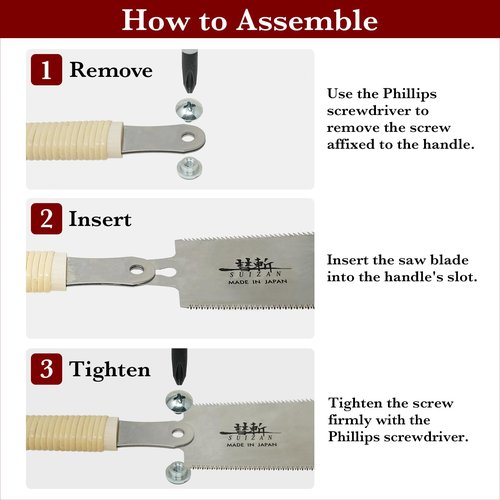 How to Assemble

1 Remove

Use the Phillips screwdriver to remove the screw affixed to the handle.

2 Insert

彗斬
SUIZAN
MADE IN JAPAN

Insert the saw blade into the handle's slot.

3 Tighten

彗斬
SUIZAN
MADE IN JAPAN

Tighten the screw firmly with the Phillips screwdriver.