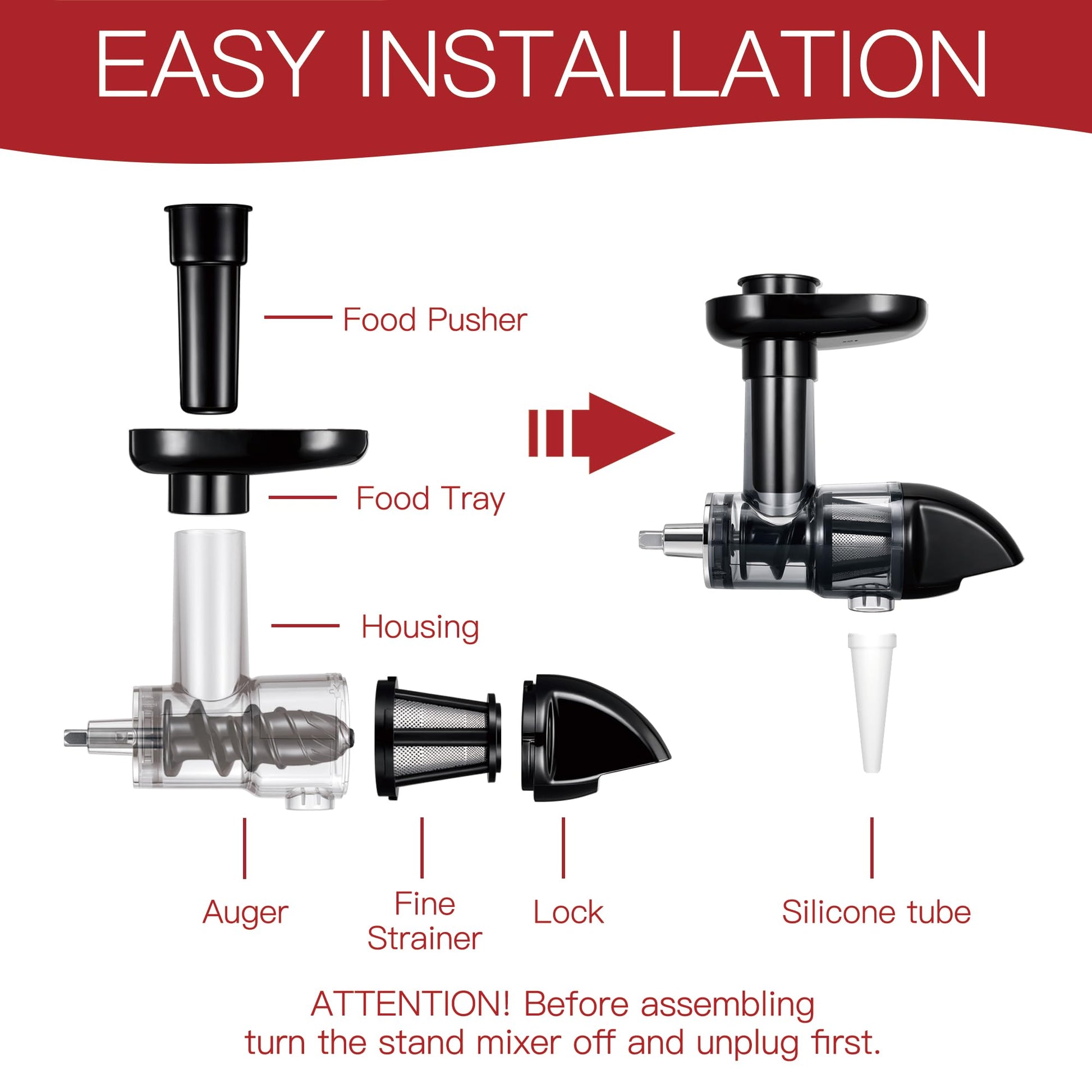 EASY INSTALLATION

Food Pusher

Food Tray

Housing

Auger

Fine Strainer

Lock

Silicone tube

ATTENTION! Before assembling turn the stand mixer off and unplug first.