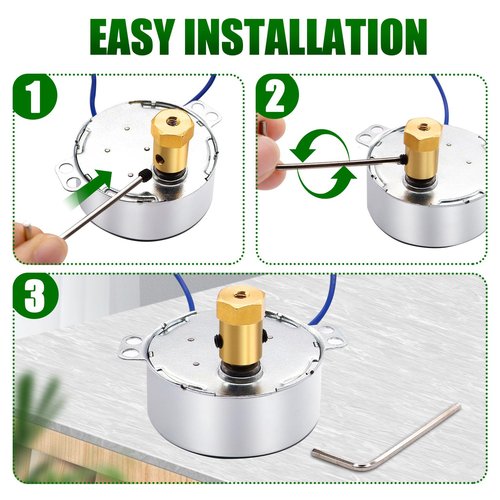 EASY INSTALLATION

1

2

3