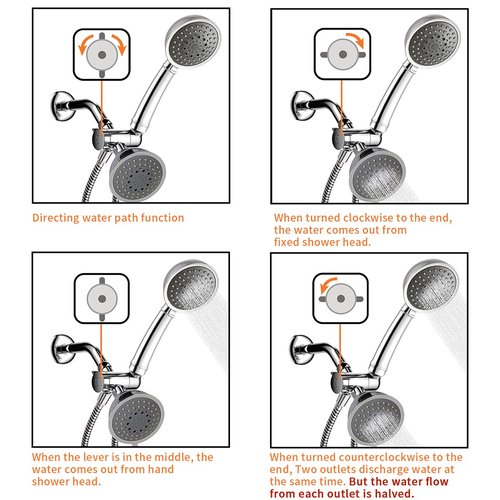 Directing water path function

When turned clockwise to the end, the water comes out from fixed shower head.

When the lever is in the middle, the water comes out from hand shower head.

When turned counterclockwise to the end, Two outlets discharge water at the same time. But the water flow from each outlet is halved.