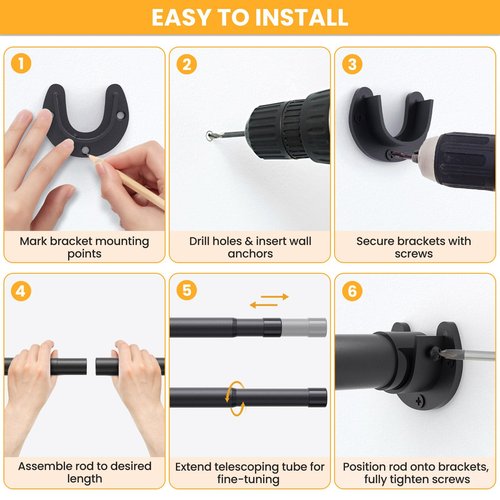 EASY TO INSTALL

1

Mark bracket mounting points

2

Drill holes & insert wall anchors

3

Secure brackets with screws

4

Assemble rod to desired length

5

Extend telescoping tube for fine-tuning

6

Position rod onto brackets, fully tighten screws