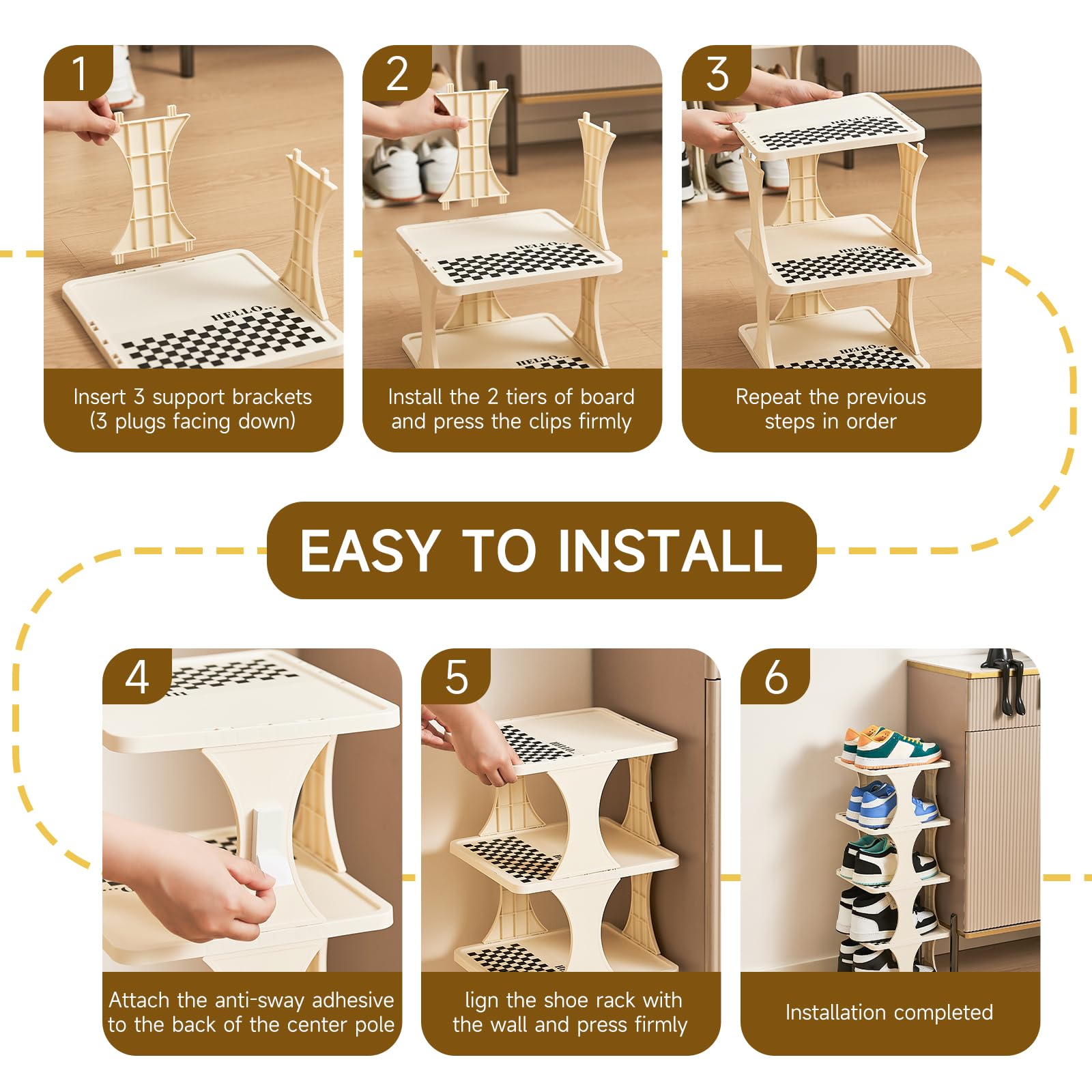 1

HELLO...

Insert 3 support brackets (3 plugs facing down)

2

HELLO...

HELLO...

Install the 2 tiers of board and press the clips firmly

3

HELLO...

HELLO...

HELLO...

Repeat the previous steps in order

EASY TO INSTALL

4

Attach the anti-sway adhesive to the back of the center pole

5

lign the shoe rack with the wall and press firmly

6

Installation completed