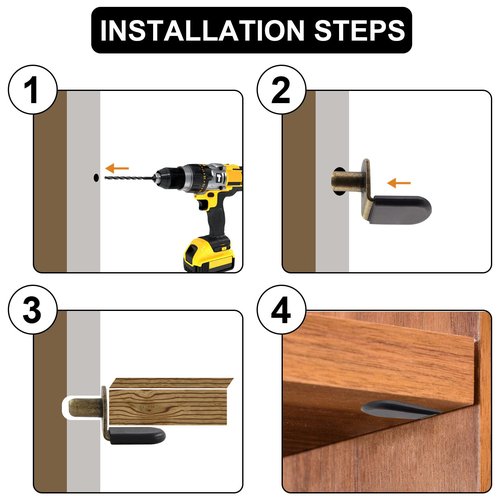 INSTALLATION STEPS

1

2

3

4