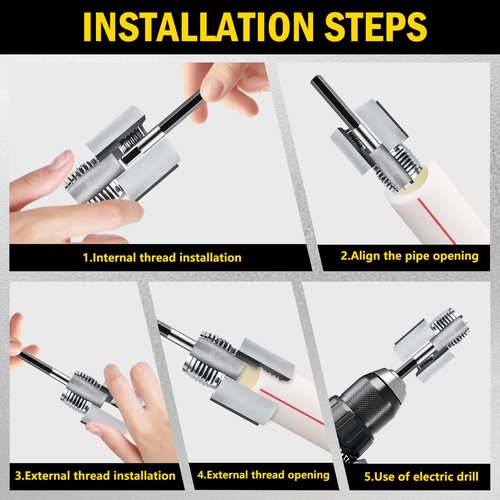 INSTALLATION STEPS

1.Internal thread installation

2.Align the pipe opening

3.External thread installation

4.External thread opening

5.Use of electric drill