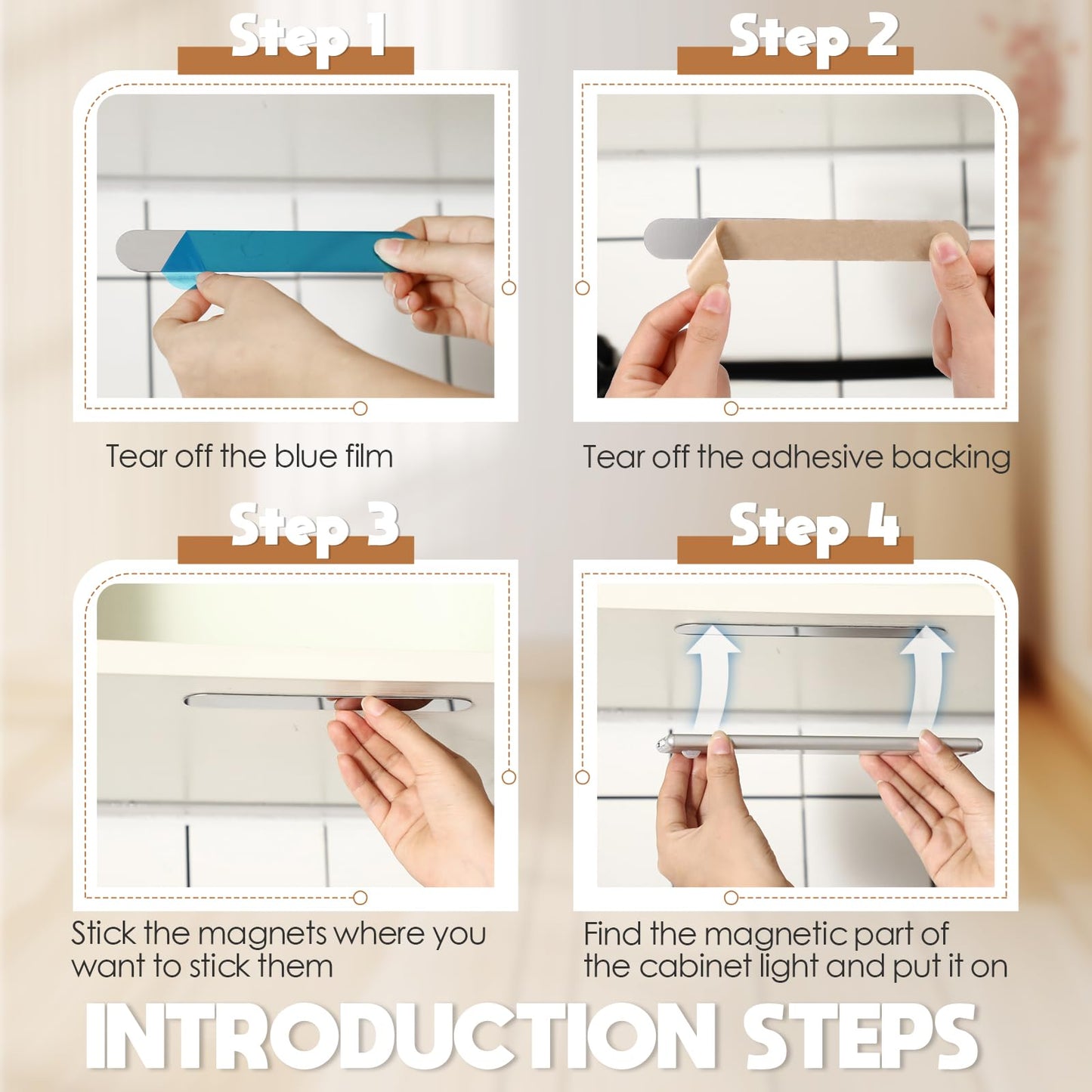 Step 1

Tear off the blue film

Step 2

Tear off the adhesive backing

Step 3

Stick the magnets where you want to stick them

Step 4

Find the magnetic part of the cabinet light and put it on

INTRODUCTION STEPS