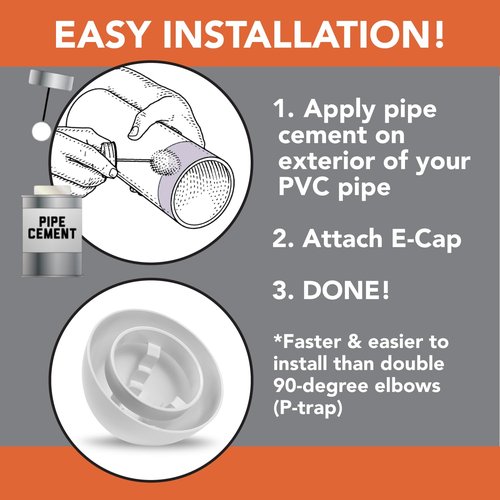 EASY INSTALLATION!

PIPE CEMENT

1. Apply pipe cement on exterior of your PVC pipe

2. Attach E-Cap

3. DONE!

*Faster & easier to install than double 90-degree elbows (P-trap)