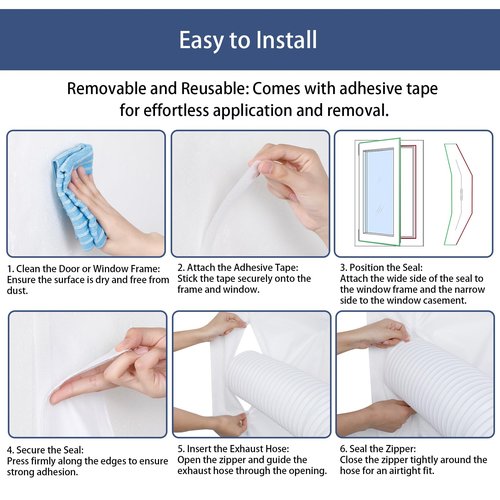 Easy to Install

Removable and Reusable: Comes with adhesive tape for effortless application and removal.

1. Clean the Door or Window Frame: Ensure the surface is dry and free from dust.

2. Attach the Adhesive Tape: Stick the tape securely onto the frame and window.

3. Position the Seal: Attach the wide side of the seal to the window frame and the narrow side to the window casement.

4. Secure the Seal: Press firmly along the edges to ensure strong adhesion.

5. Insert the Exhaust Hose: Open the zipper and guide the exhaust hose through the opening.

6. Seal the Zipper: Close the zipper tightly around the hose for an airtight fit.