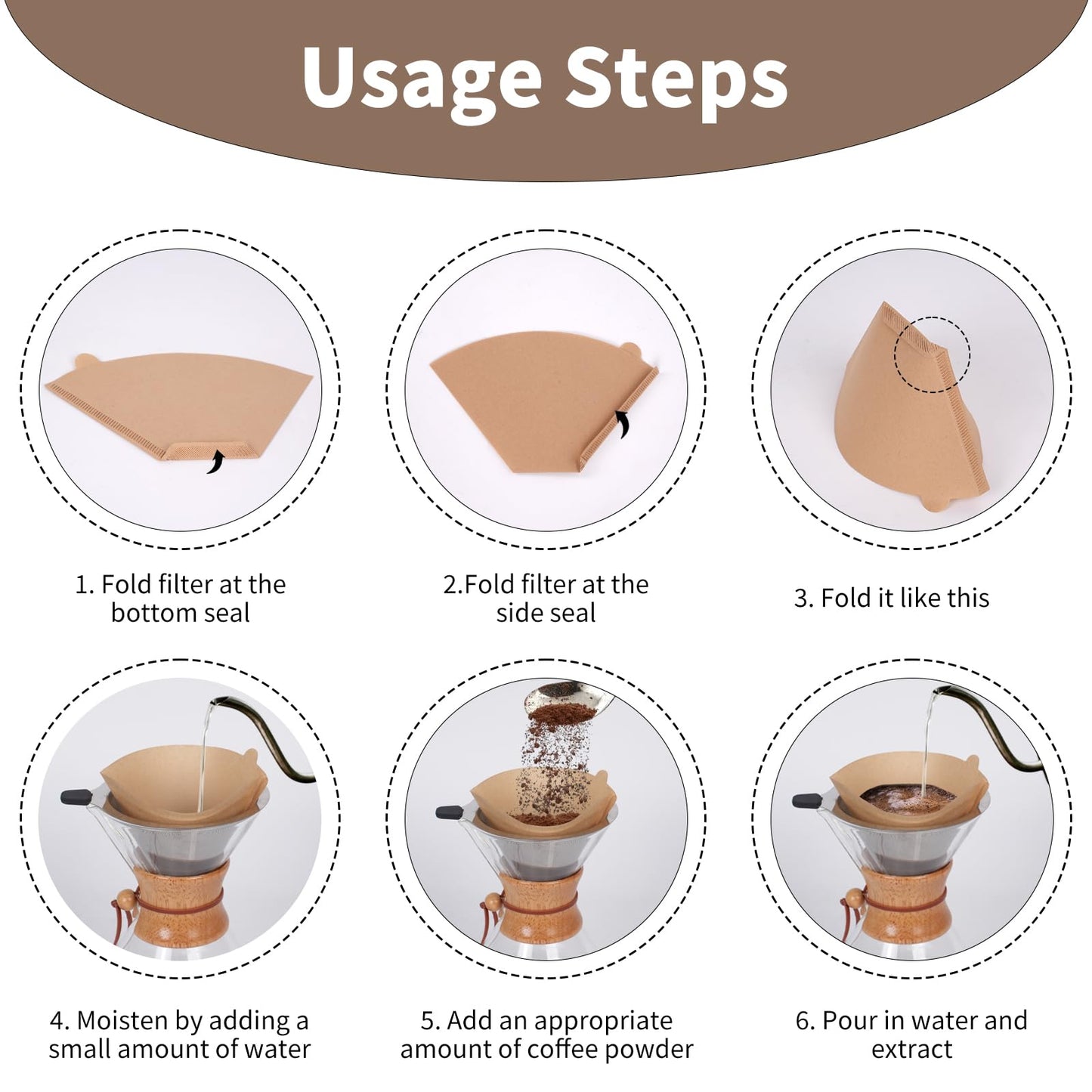 Usage Steps

1. Fold filter at the bottom seal

2.Fold filter at the side seal

3. Fold it like this

4. Moisten by adding a small amount of water

5. Add an appropriate amount of coffee powder

6. Pour in water and extract