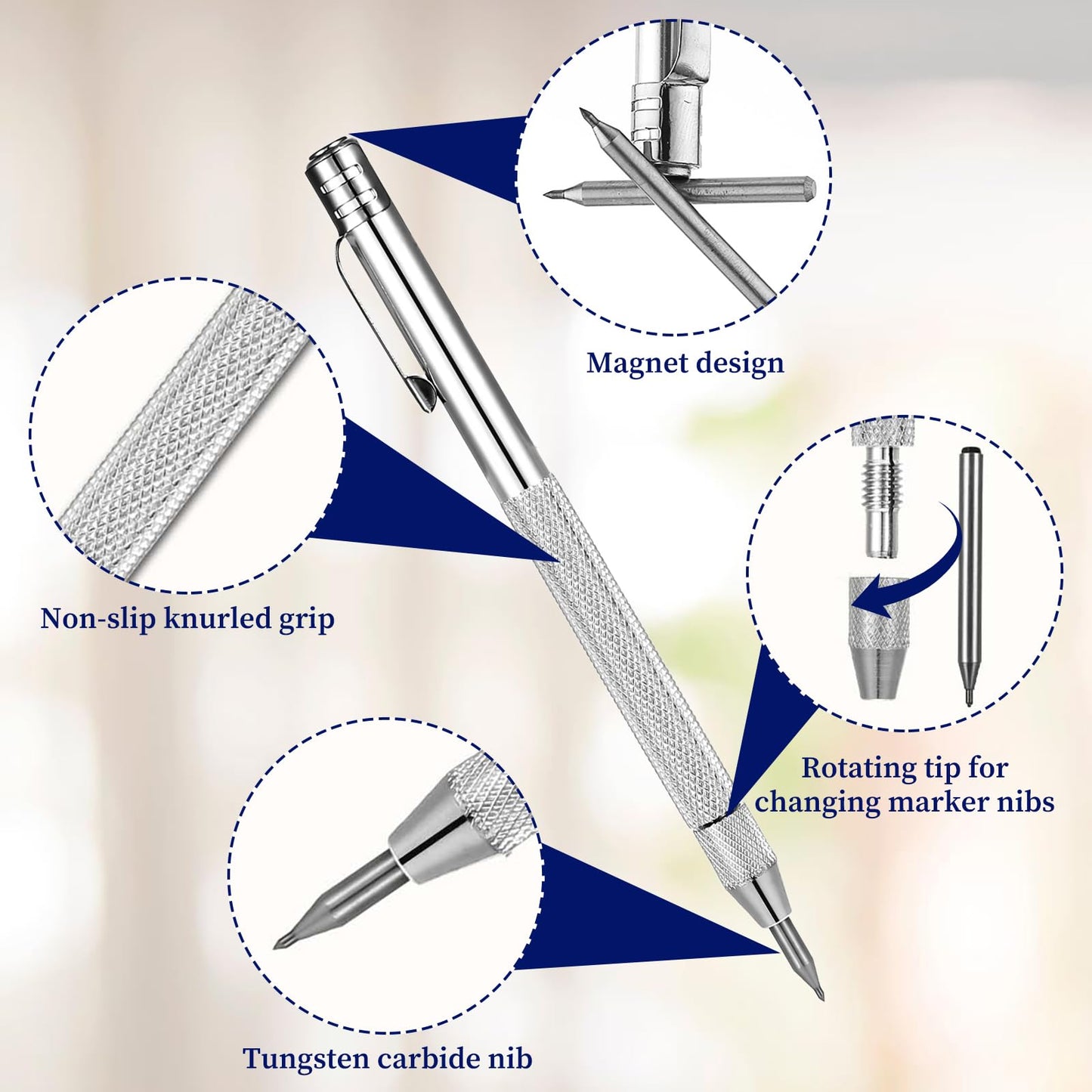 Magnet design

Non-slip knurled grip

Rotating tip for changing marker nibs

Tungsten carbide nib