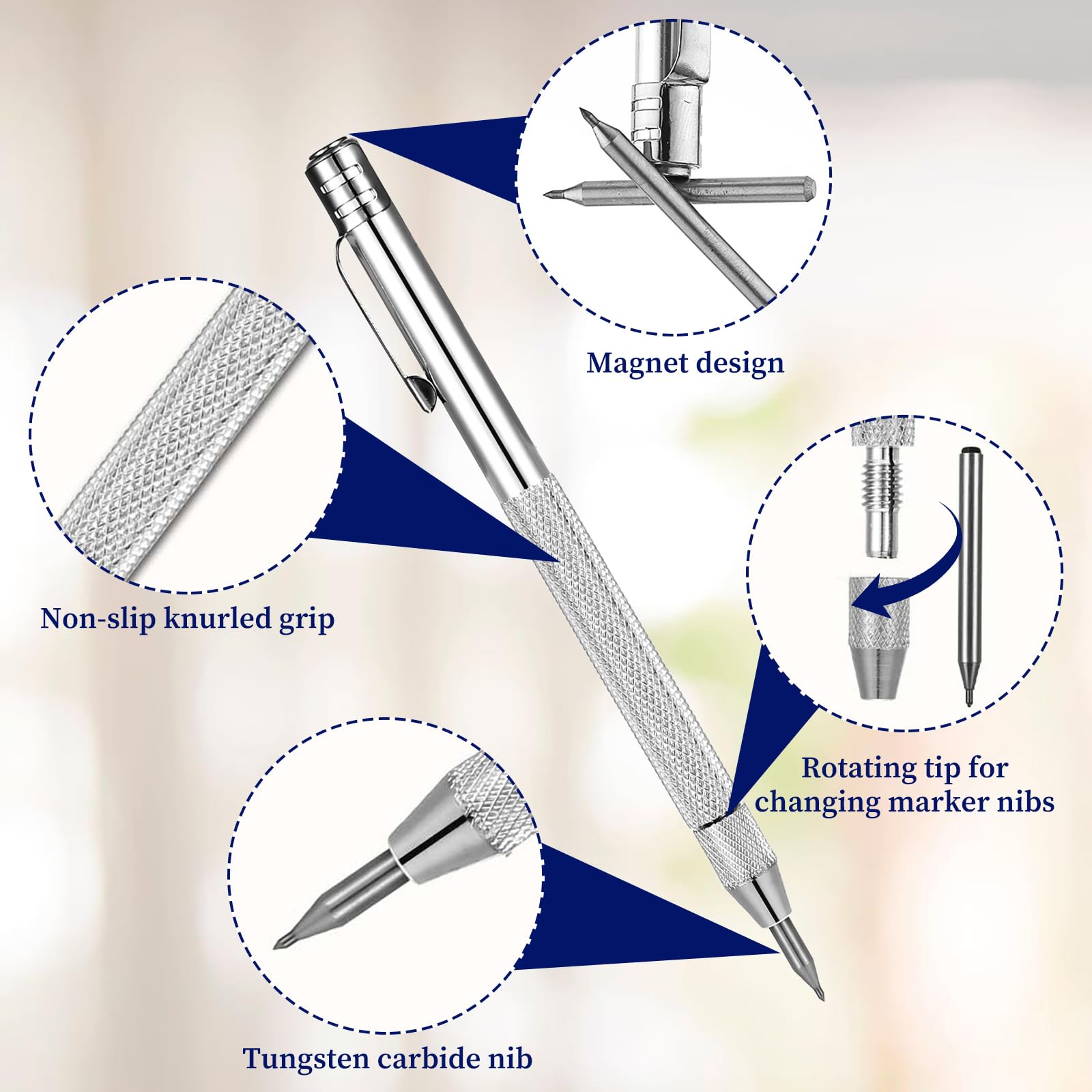 Magnet design

Non-slip knurled grip

Rotating tip for changing marker nibs

Tungsten carbide nib