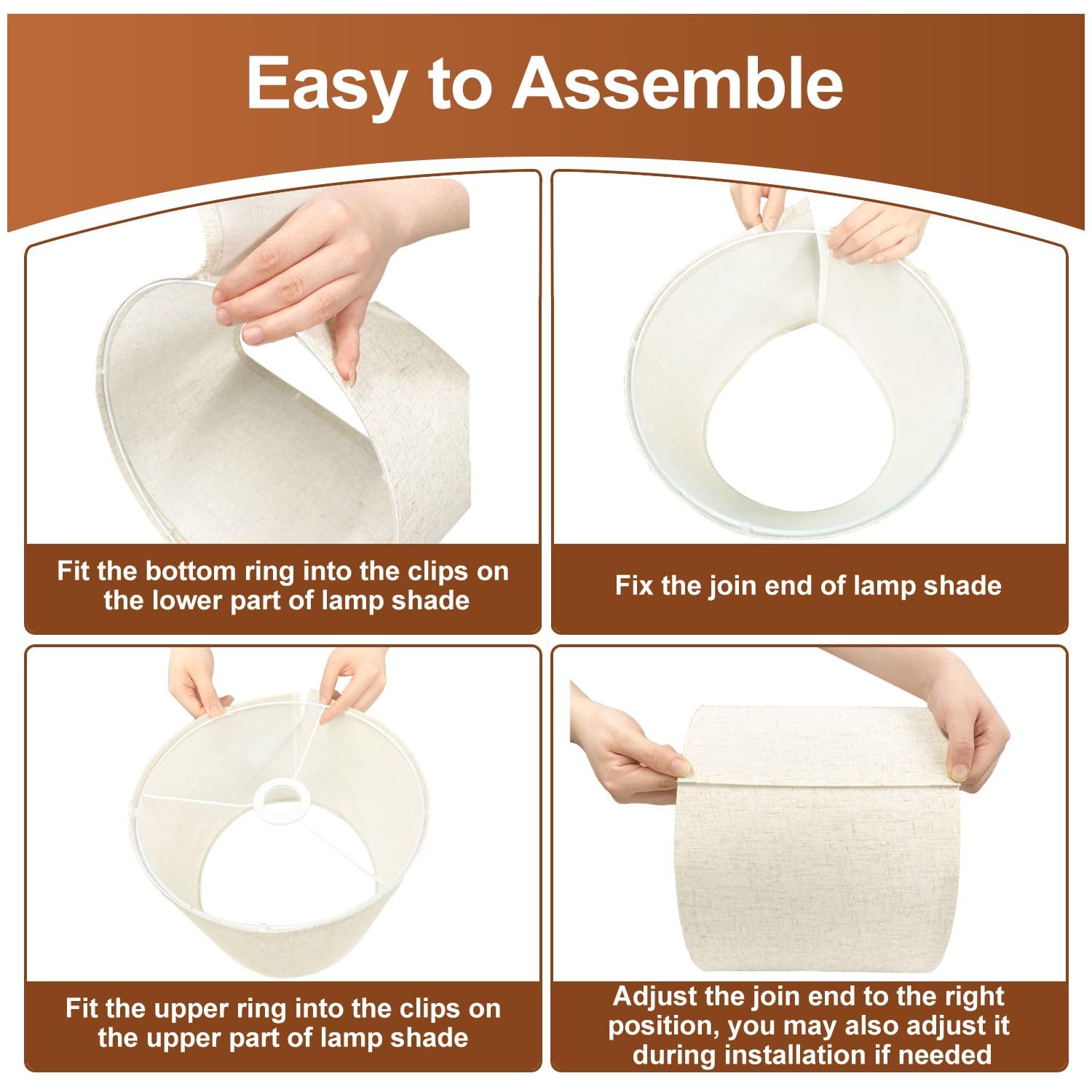 Easy to Assemble

Fit the bottom ring into the clips on the lower part of lamp shade

Fix the join end of lamp shade

Fit the upper ring into the clips on the upper part of lamp shade

Adjust the join end to the right position, you may also adjust it during installation if needed