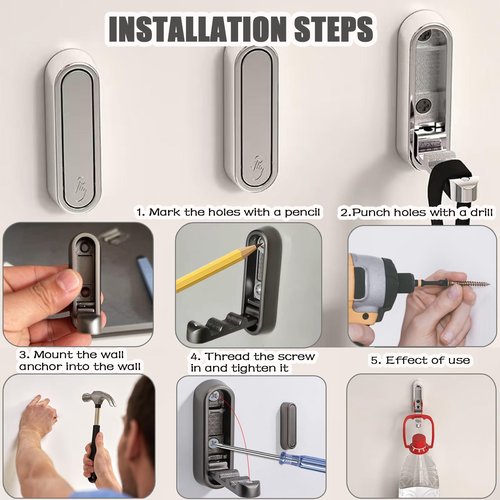 INSTALLATION STEPS

1. Mark the holes with a pencil

2.Punch holes with a drill

3. Mount the wall anchor into the wall

4. Thread the screw in and tighten it

5. Effect of use