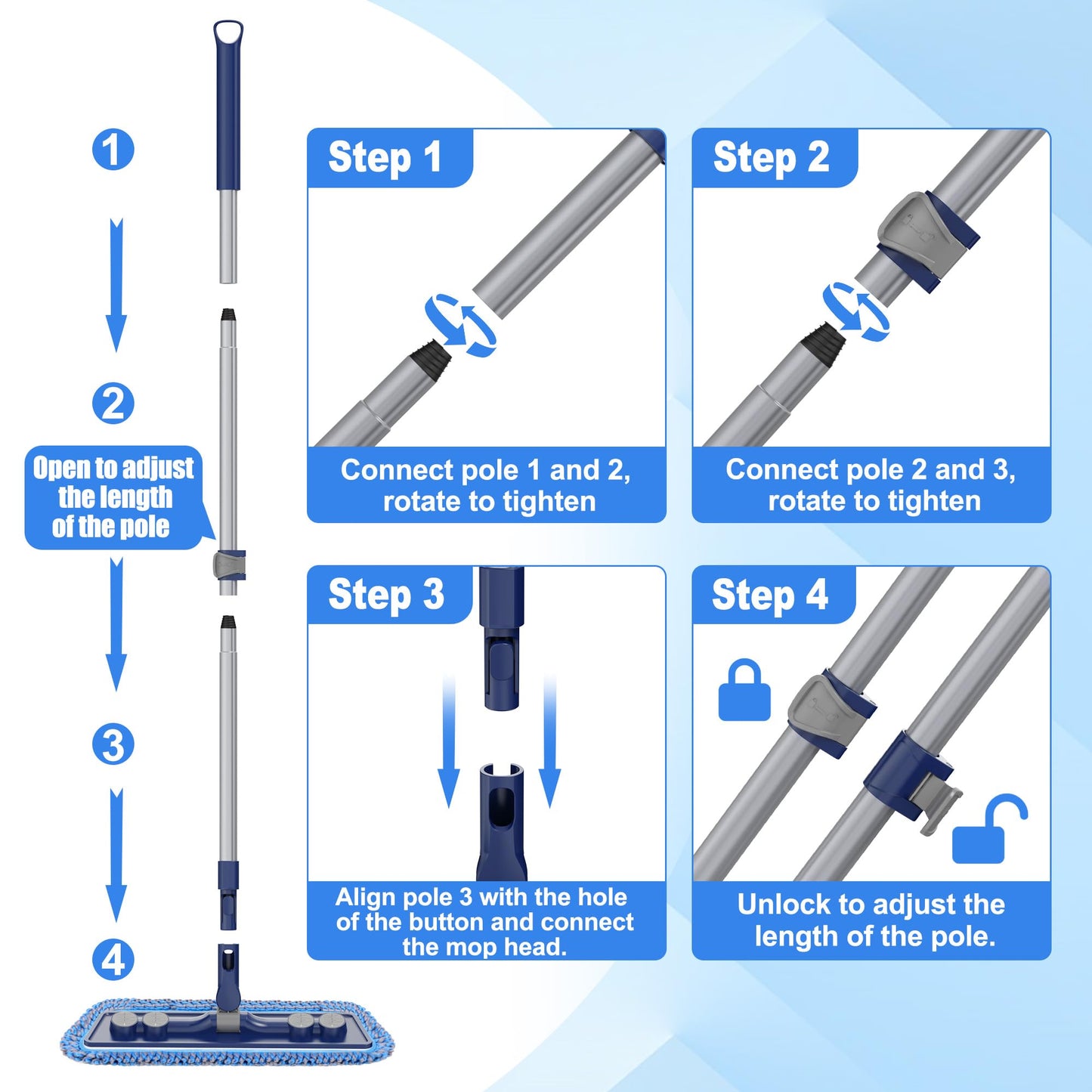 1

2

Open to adjust the length of the pole

3

4

Step 1

Connect pole 1 and 2, rotate to tighten

Step 2

Connect pole 2 and 3, rotate to tighten

Step 3

Align pole 3 with the hole of the button and connect the mop head.

Step 4

Unlock to adjust the length of the pole.