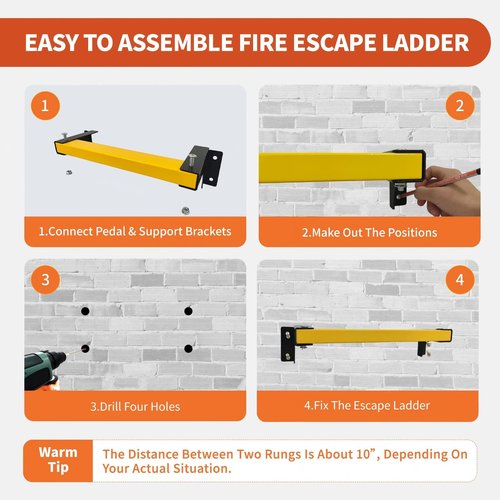 EASY TO ASSEMBLE FIRE ESCAPE LADDER

1

1.Connect Pedal & Support Brackets

2

2.Make Out The Positions

3

3.Drill Four Holes

4

4.Fix The Escape Ladder

Warm Tip

The Distance Between Two Rungs Is About 10”, Depending On Your Actual Situation.