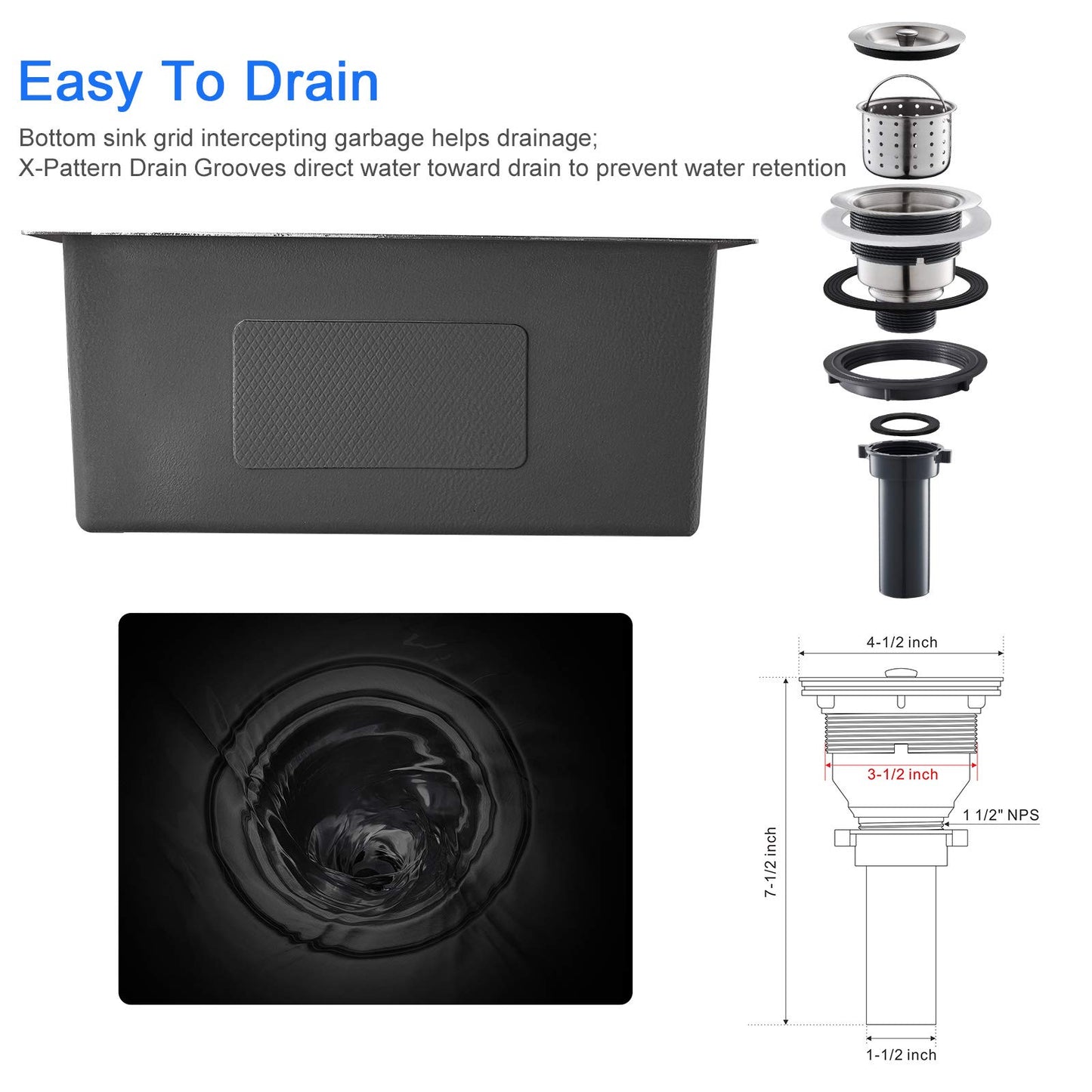 Easy To Drain

Bottom sink grid intercepting garbage helps drainage;
X-Pattern Drain Grooves direct water toward drain to prevent water retention

4-1/2 inch

3-1/2 inch

1 1/2" NPS

7-1/2 inch

1-1/2 inch