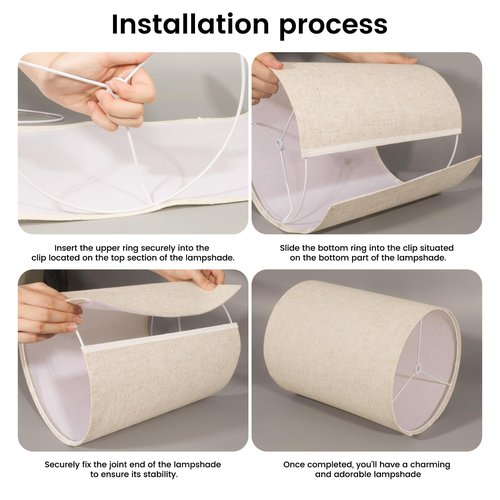 Installation process

Insert the upper ring securely into the clip located on the top section of the lampshade.

Slide the bottom ring into the clip situated on the bottom part of the lampshade.

Securely fix the joint end of the lampshade to ensure its stability.

Once completed, you'll have a charming and adorable lampshade