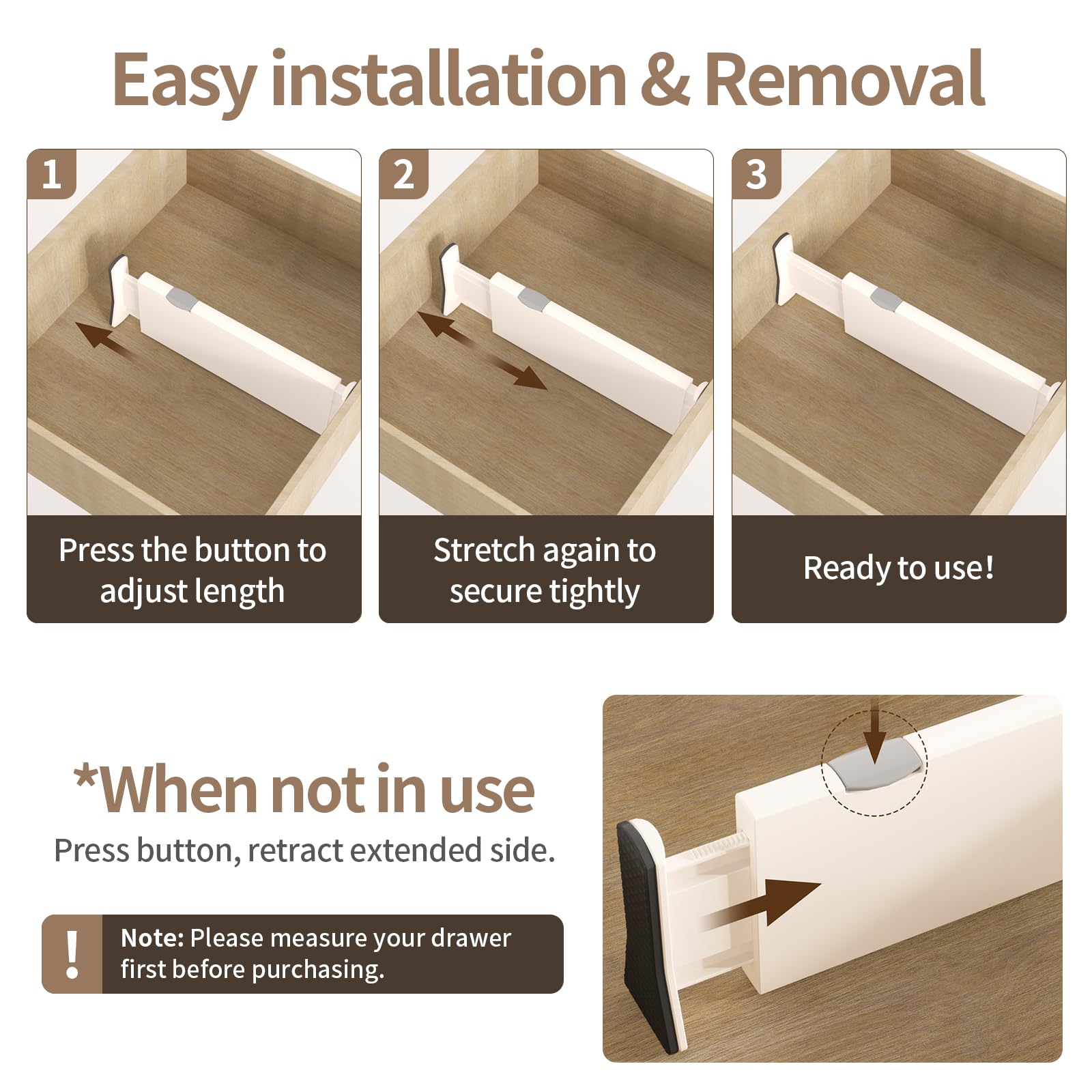 Easy installation & Removal

1

Press the button to adjust length

2

Stretch again to secure tightly

3

Ready to use!

*When not in use

Press button, retract extended side.

!

Note: Please measure your drawer first before purchasing.