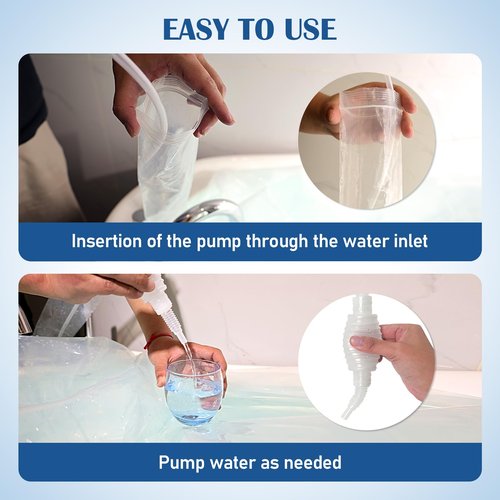 EASY TO USE

Insertion of the pump through the water inlet

Pump water as needed