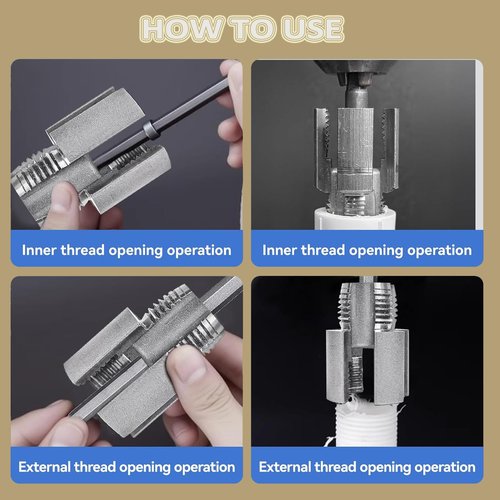 HOW TO USE

Inner thread opening operation

Inner thread opening operation

External thread opening operation

External thread opening operation