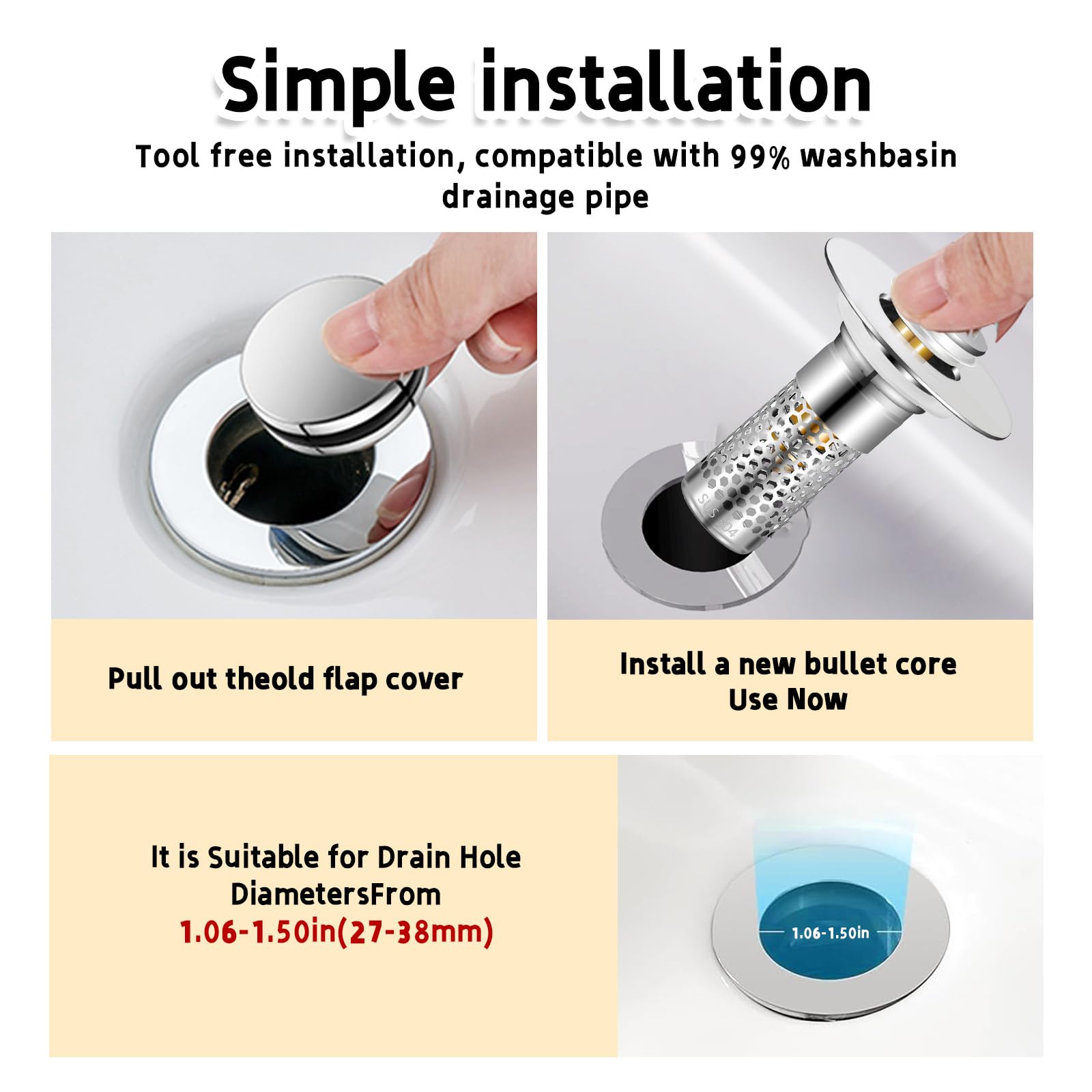 Simple installation

Tool free installation, compatible with 99% washbasin drainage pipe

SUS 304

Pull out theold flap cover

Install a new bullet core
Use Now

It is Suitable for Drain Hole DiametersFrom
1.06-1.50in(27-38mm)

1.06-1.50in