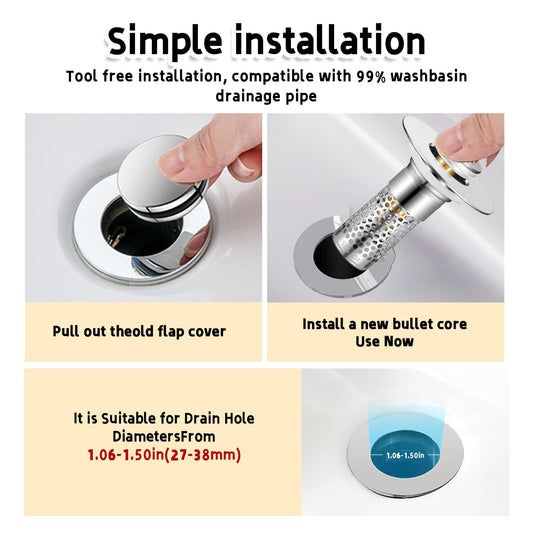 Simple installation

Tool free installation, compatible with 99% washbasin drainage pipe

Pull out theold flap cover

Install a new bullet core
Use Now

It is Suitable for Drain Hole DiametersFrom
1.06-1.50in(27-38mm)

1.06-1.50in