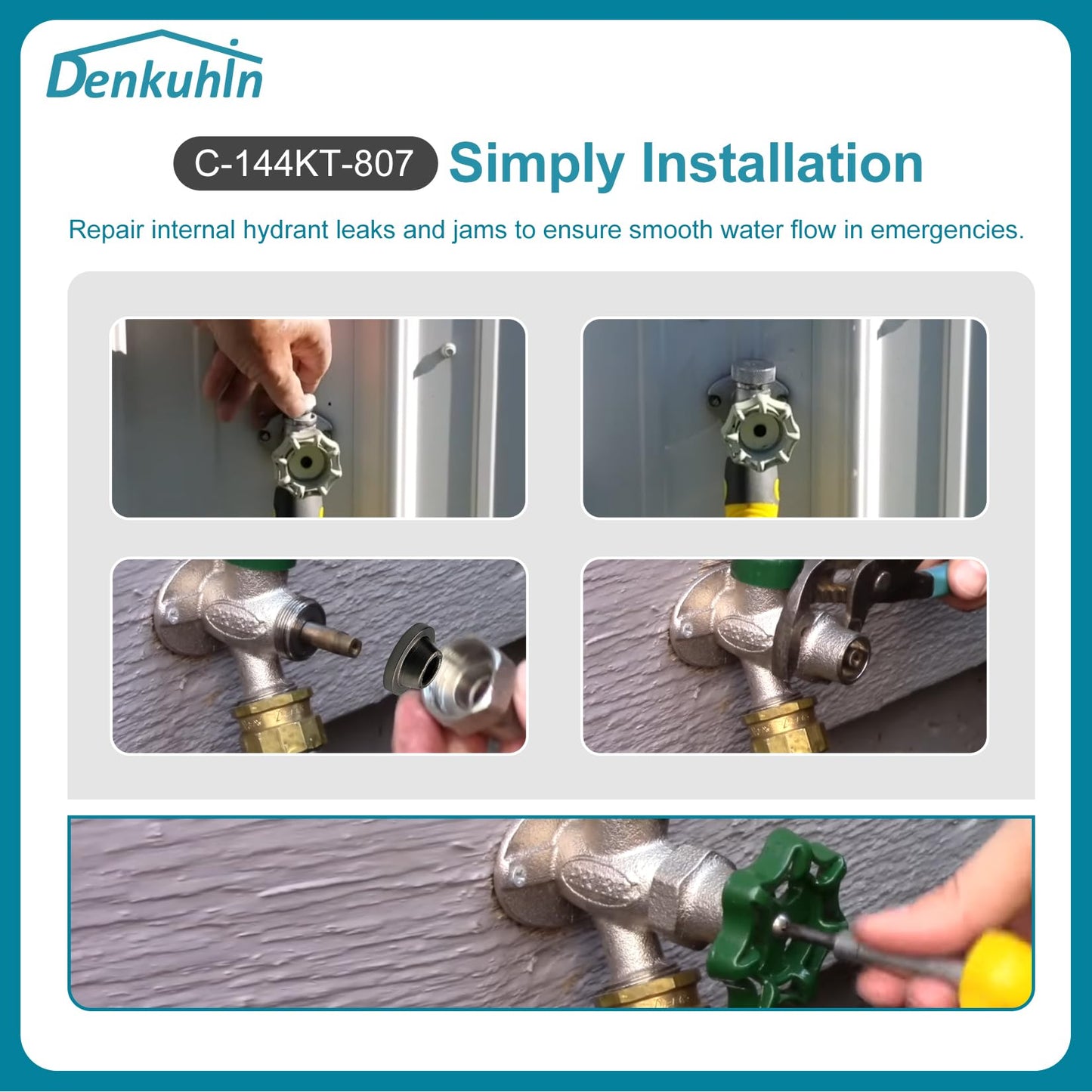 Denkuhln

C-144KT-807 Simply Installation

Repair internal hydrant leaks and jams to ensure smooth water flow in emergencies.