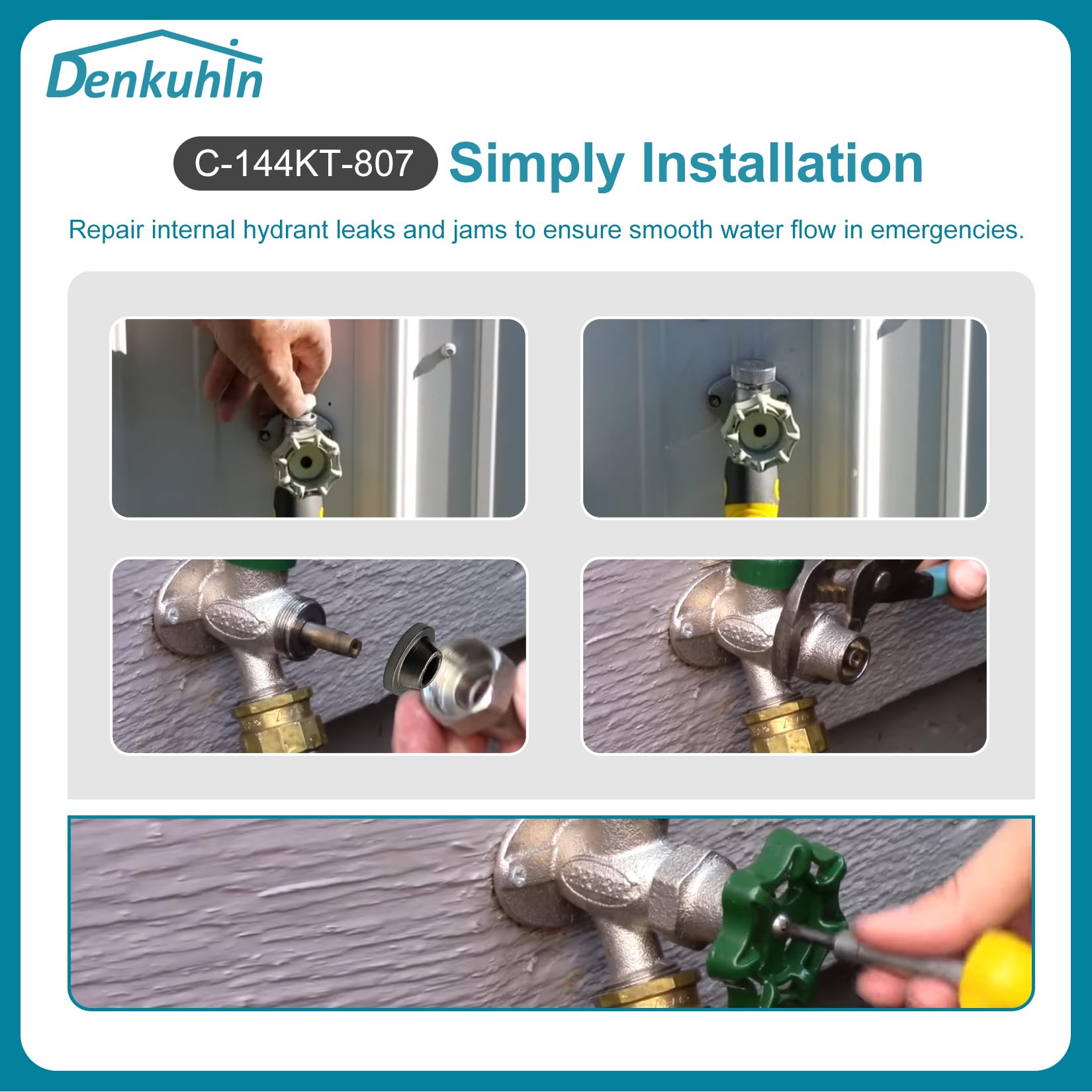 Denkuhln

C-144KT-807 Simply Installation

Repair internal hydrant leaks and jams to ensure smooth water flow in emergencies.