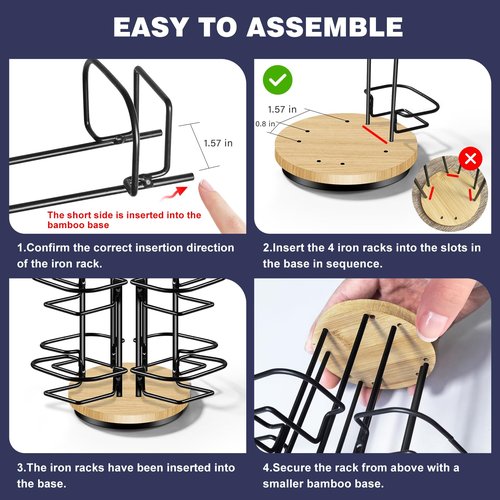 EASY TO ASSEMBLE

1.57 in

The short side is inserted into the bamboo base

1.57 in

0.8 in

1.Confirm the correct insertion direction of the iron rack.

2.Insert the 4 iron racks into the slots in the base in sequence.

3.The iron racks have been inserted into the base.

4.Secure the rack from above with a smaller bamboo base.