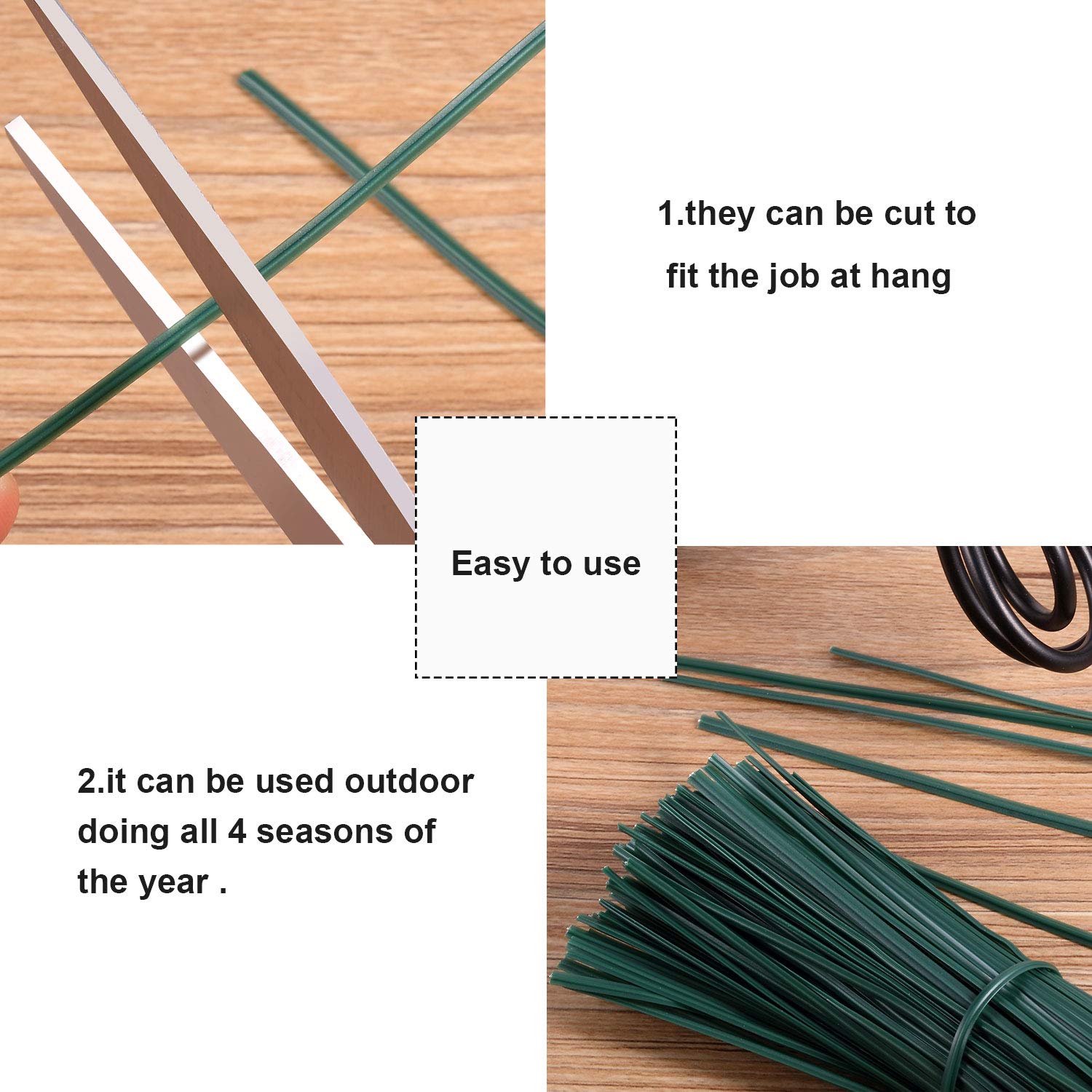 1.they can be cut to fit the job at hang

Easy to use

2.it can be used outdoor doing all 4 seasons of the year .