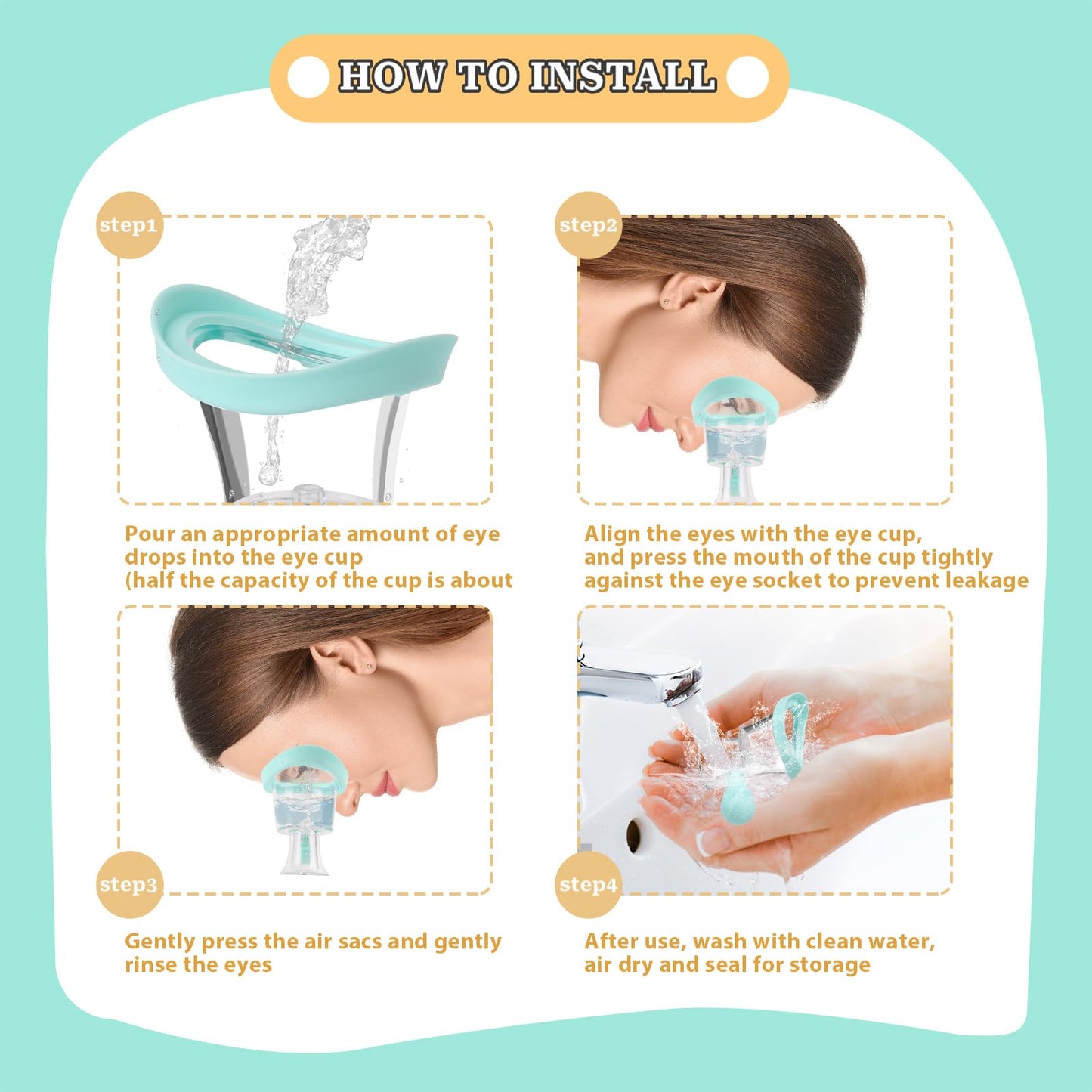 HOW TO INSTALL

step1

Pour an appropriate amount of eye drops into the eye cup (half the capacity of the cup is about

step2

Align the eyes with the eye cup, and press the mouth of the cup tightly against the eye socket to prevent leakage

step3

Gently press the air sacs and gently rinse the eyes

step4

After use, wash with clean water, air dry and seal for storage