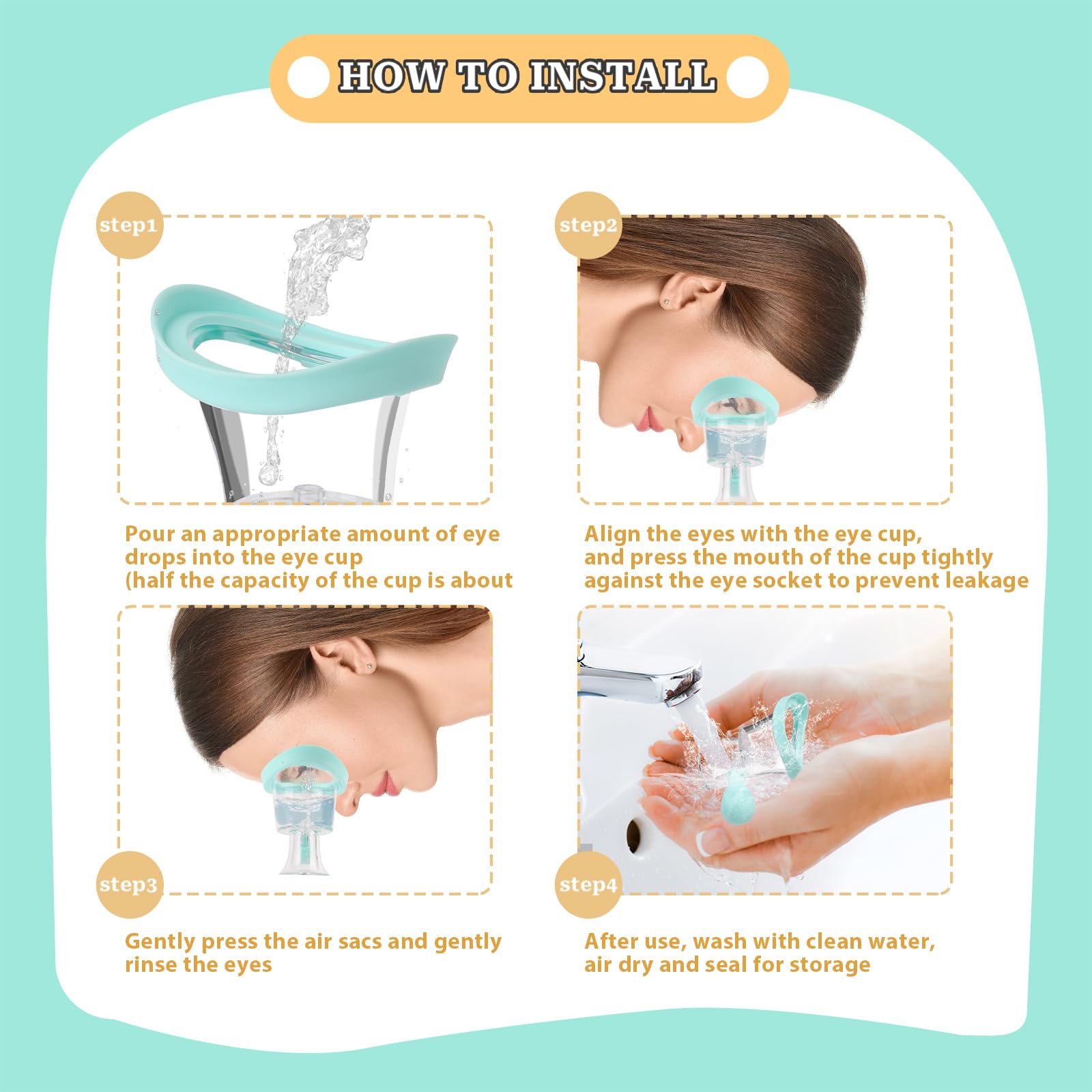 HOW TO INSTALL

step1

Pour an appropriate amount of eye drops into the eye cup (half the capacity of the cup is about

step2

Align the eyes with the eye cup, and press the mouth of the cup tightly against the eye socket to prevent leakage

step3

Gently press the air sacs and gently rinse the eyes

step4

After use, wash with clean water, air dry and seal for storage