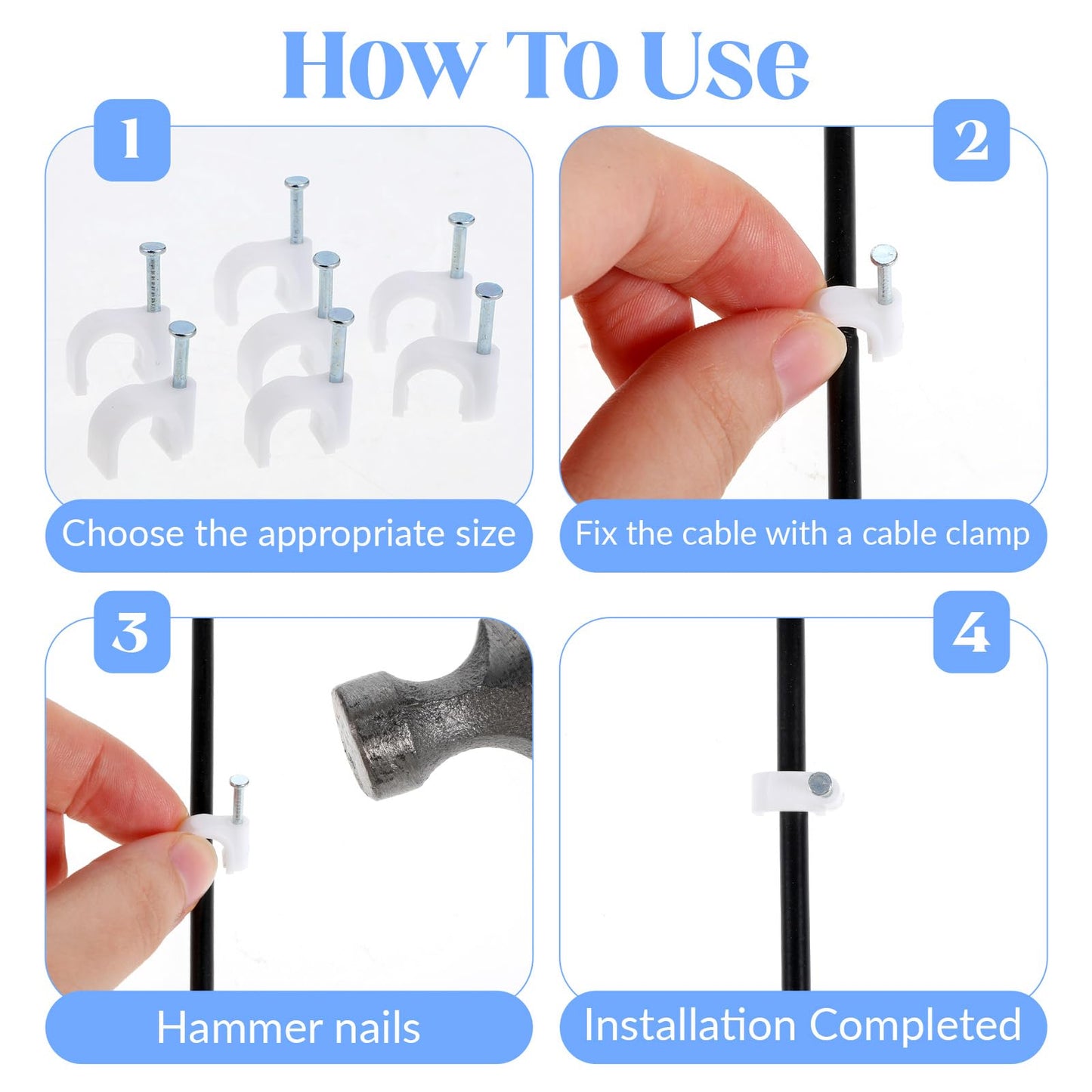 How To Use

1

Choose the appropriate size

2

Fix the cable with a cable clamp

3

Hammer nails

4

Installation Completed